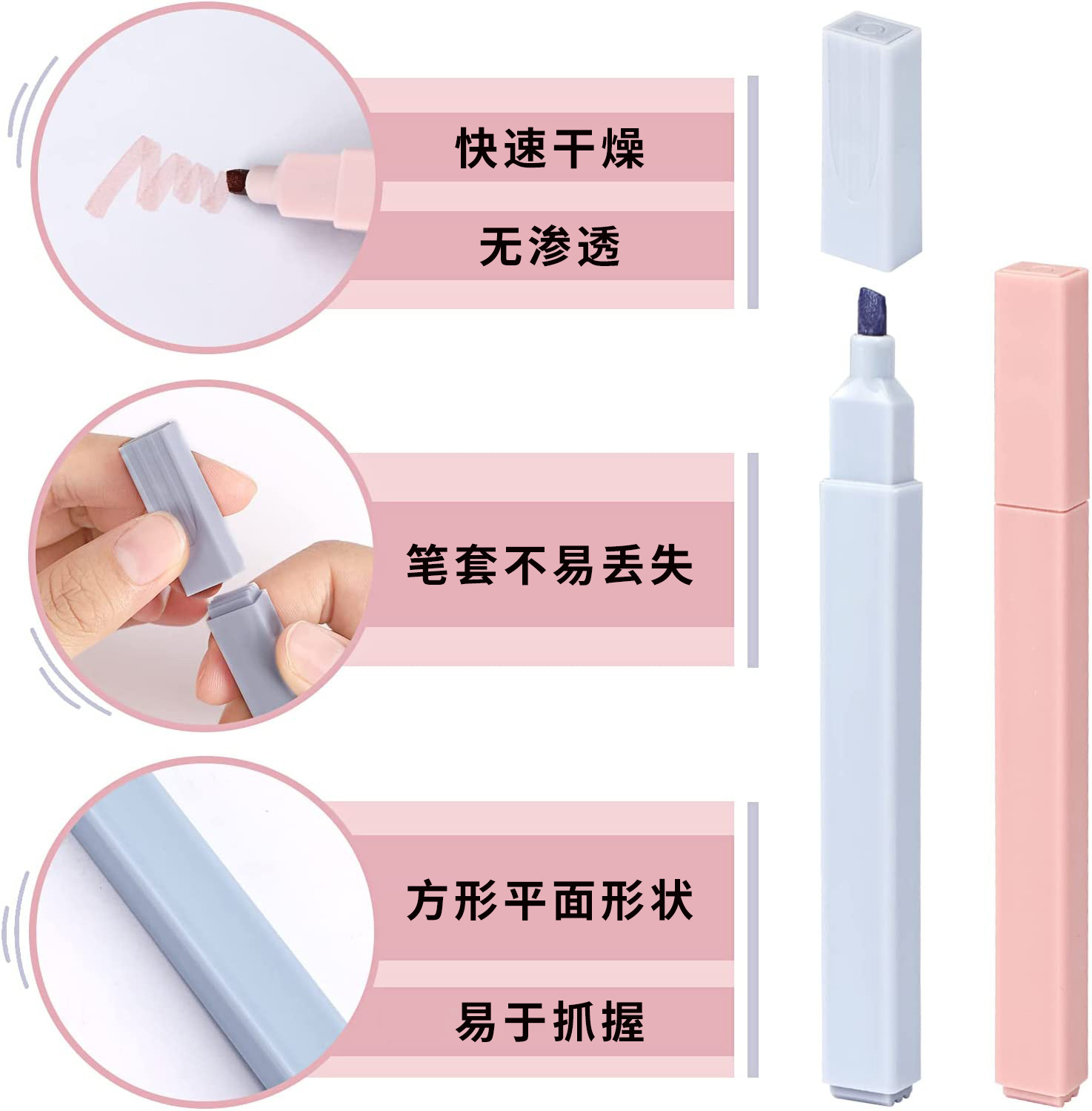 快速干燥

无渗透

笔套不易丢失

方形平面形状

易于抓握