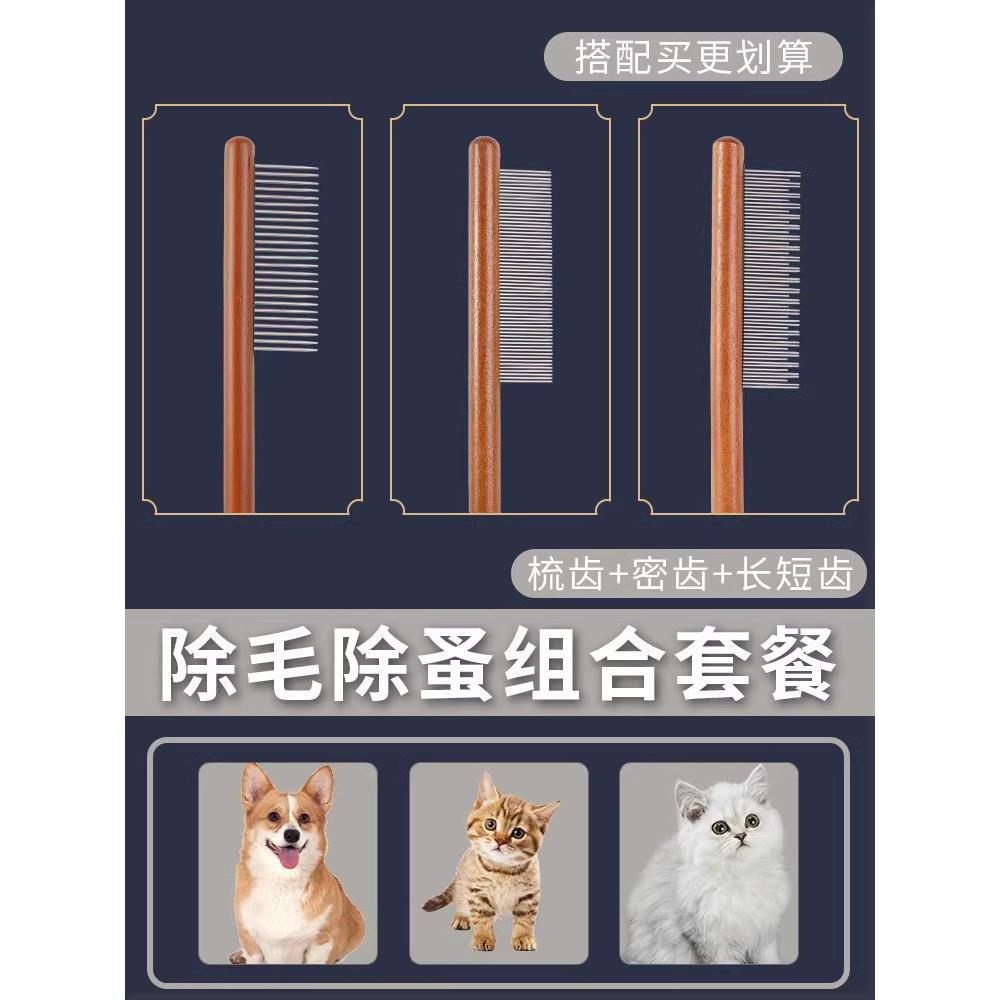 搭配买更划算

梳齿+密齿+长短齿

除毛除蚤组合套餐