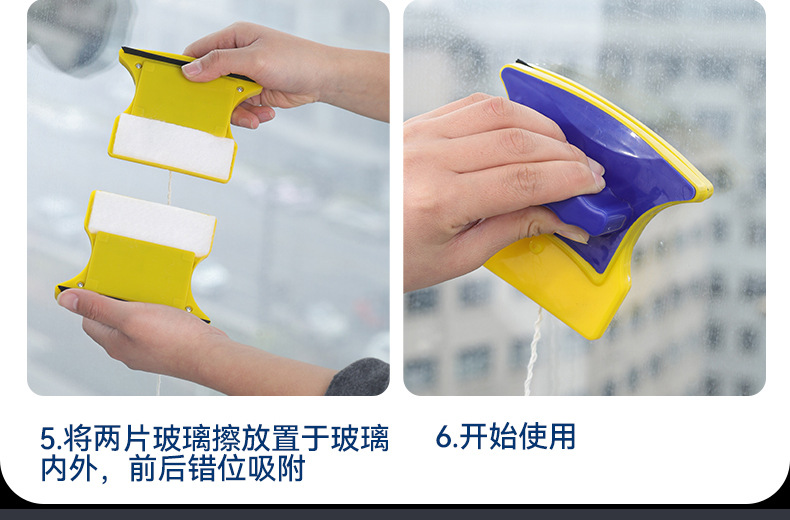 5.将两片玻璃擦放置于玻璃内外，前后错位吸附

6.开始使用