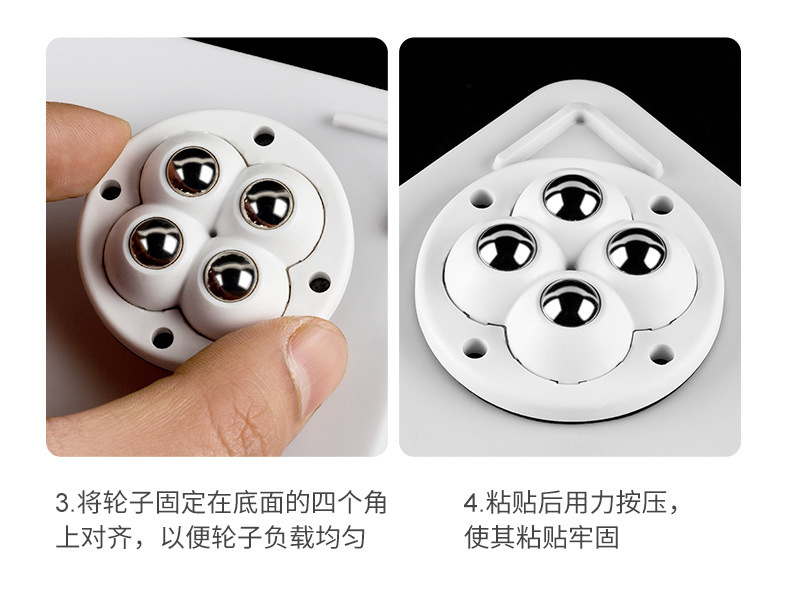 3.将轮子固定在底面的四个角上对齐，以便轮子负载均匀

4.粘贴后用力按压，使其粘贴牢固