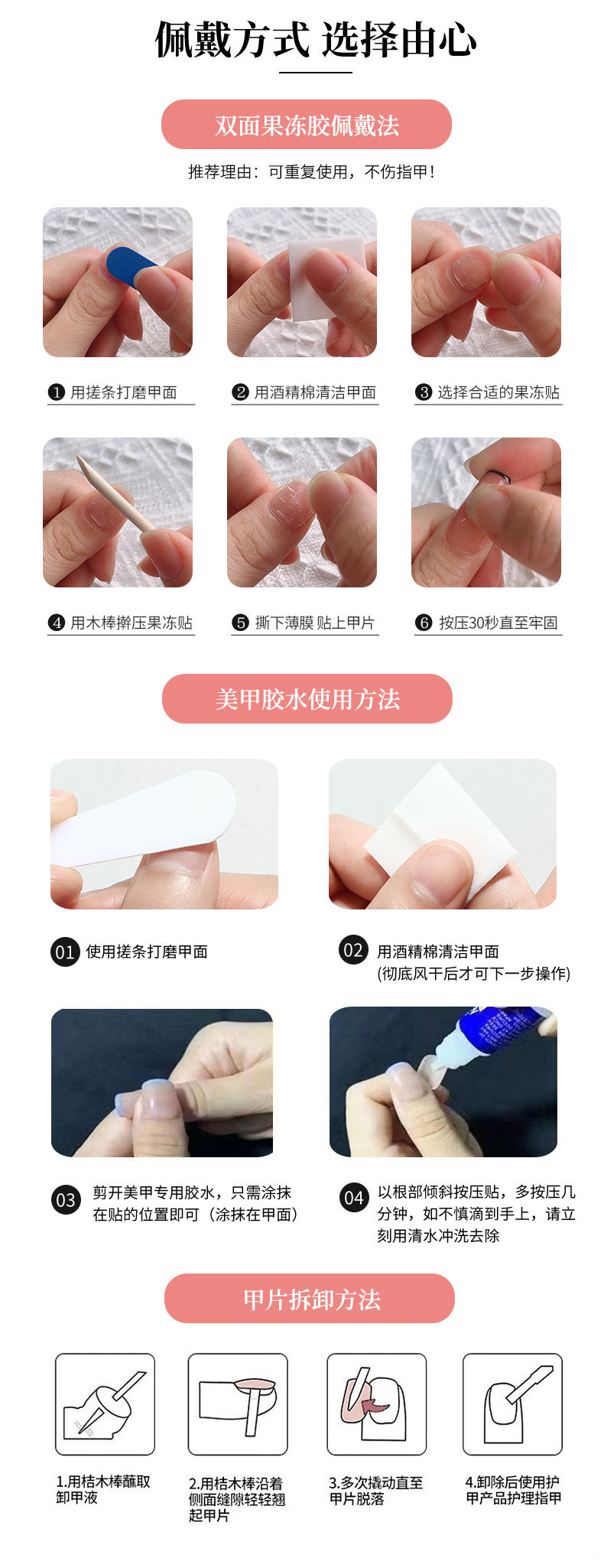 佩戴方式 选择由心

双面果冻胶佩戴法

推荐理由：可重复使用，不伤指甲！

❶ 用搓条打磨甲面

❷ 用酒精棉清洁甲面

❸ 选择合适的果冻贴

❹ 用木棒擀压果冻贴

❺ 撕下薄膜 贴上甲片

❻ 按压30秒直至牢固

美甲胶水使用方法

01 使用搓条打磨甲面

02 用酒精棉清洁甲面 (彻底风干后才可下一步操作)

03 剪开美甲专用胶水，只需涂抹在贴的位置即可（涂抹在甲面）

04 以根部倾斜按压贴，多按压几分钟，如不慎滴到手上，请立刻用清水冲洗去除

甲片拆卸方法

1.用桔木棒蘸取卸甲液

2.用桔木棒沿着侧面缝隙轻轻翘起甲片

3.多次撬动直至甲片脱落

4.卸除后使用护甲产品护理指甲