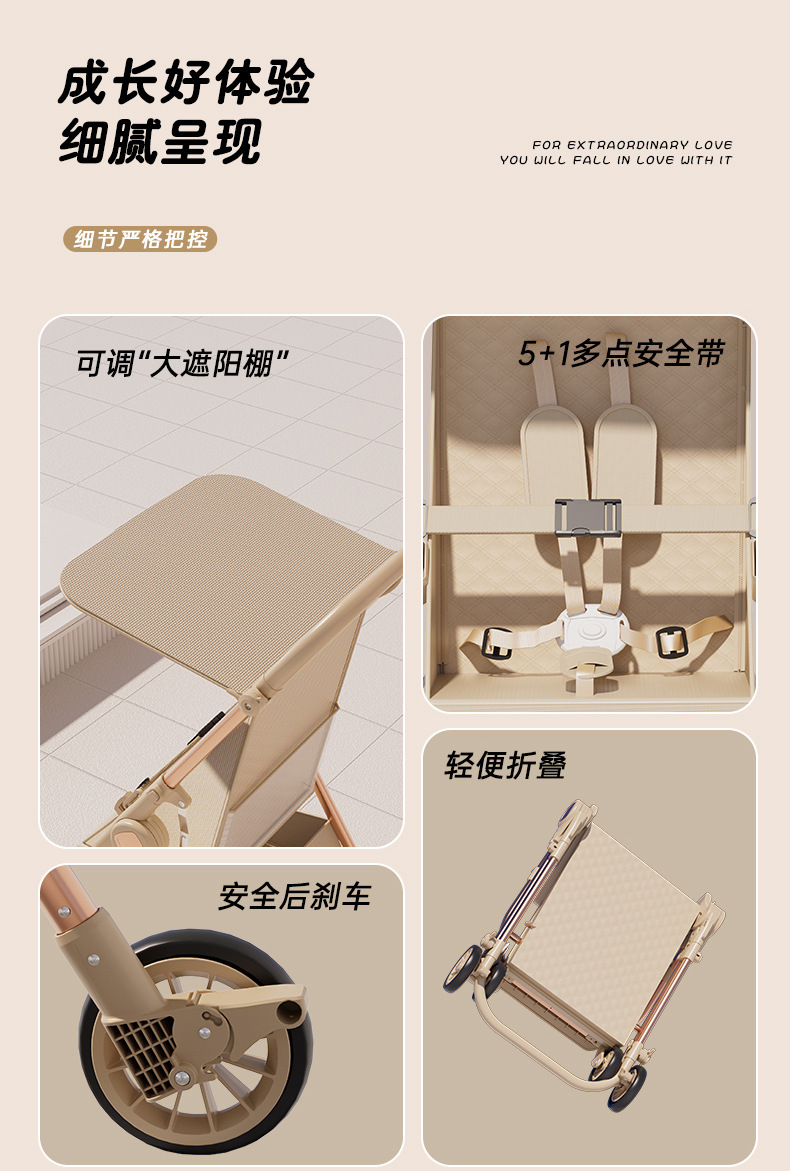 成长好体验
细腻呈现

FOR EXTRAORDINARY LOVE
YOU WILL FALL IN LOVE WITH IT

细节严格把控

可调“大遮阳棚”

5+1多点安全带

轻便折叠

安全后刹车