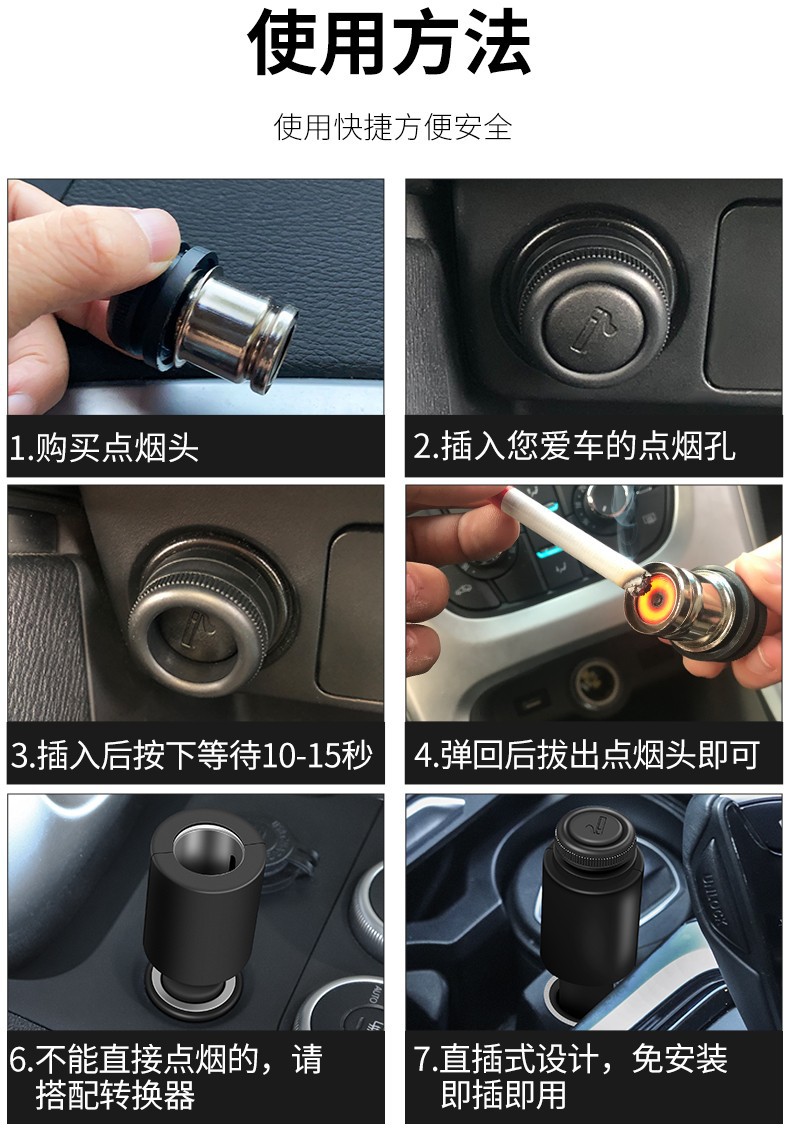 使用方法

使用快捷方便安全

1.购买点烟头

2.插入您爱车的点烟孔

3.插入后按下等待10-15秒

4.弹回后拔出点烟头即可

6.不能直接点烟的，请搭配转换器

7.直插式设计，免安装即插即用