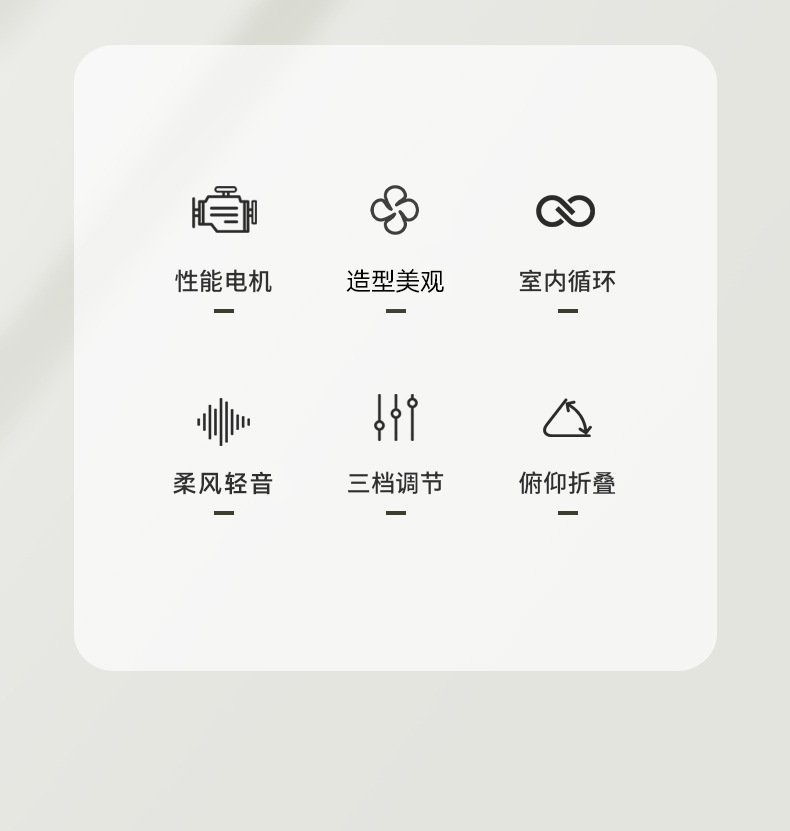 性能电机

造型美观

室内循环

柔风轻音

三档调节

俯仰折叠