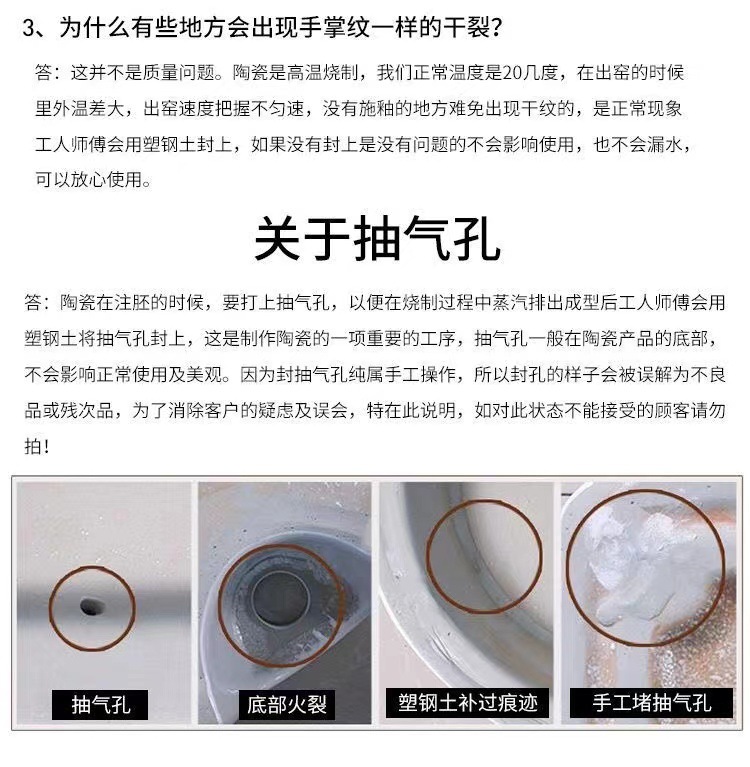 3、为什么有些地方会出现手掌纹一样的干裂?

答：这并不是质量问题。陶瓷是高温烧制，我们正常温度是20几度，在出窑的时候里外温差大，出窑速度把握不匀速，没有施釉的地方难免出现干纹的，是正常现象工人师傅会用塑钢土封上，如果没有封上是没有问题的不会影响使用，也不会漏水，可以放心使用。

关于抽气孔

答：陶瓷在注胚的时候，要打上抽气孔，以便在烧制过程中蒸汽排出成型后工人师傅会用塑钢土将抽气孔封上，这是制作陶瓷的一项重要的工序，抽气孔一般在陶瓷产品的底部，不会影响正常使用及美观。因为封抽气孔纯属手工操作，所以封孔的样子会被误解为不良品或残次品，为了消除客户的疑虑及误会，特在此说明，如对此状态不能接受的顾客请勿拍！

抽气孔

底部火裂

塑钢土补过痕迹

手工堵抽气孔