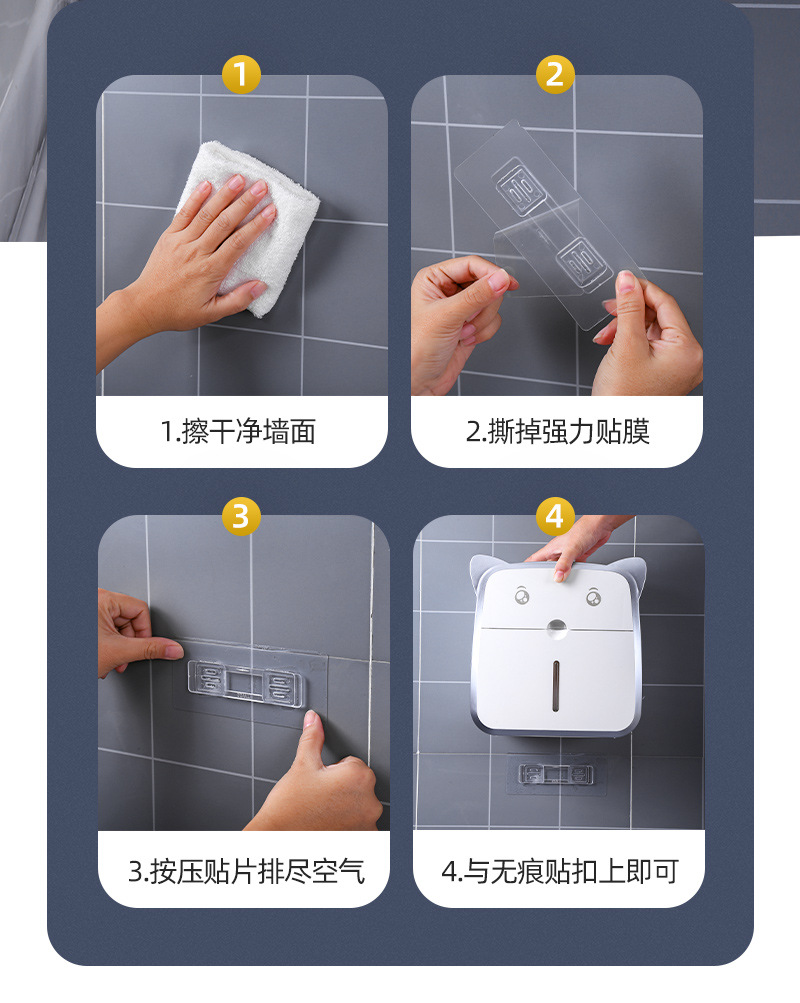 1

1.擦干净墙面

2

2.撕掉强力贴膜

3

3.按压贴片排尽空气

4

4.与无痕贴扣上即可