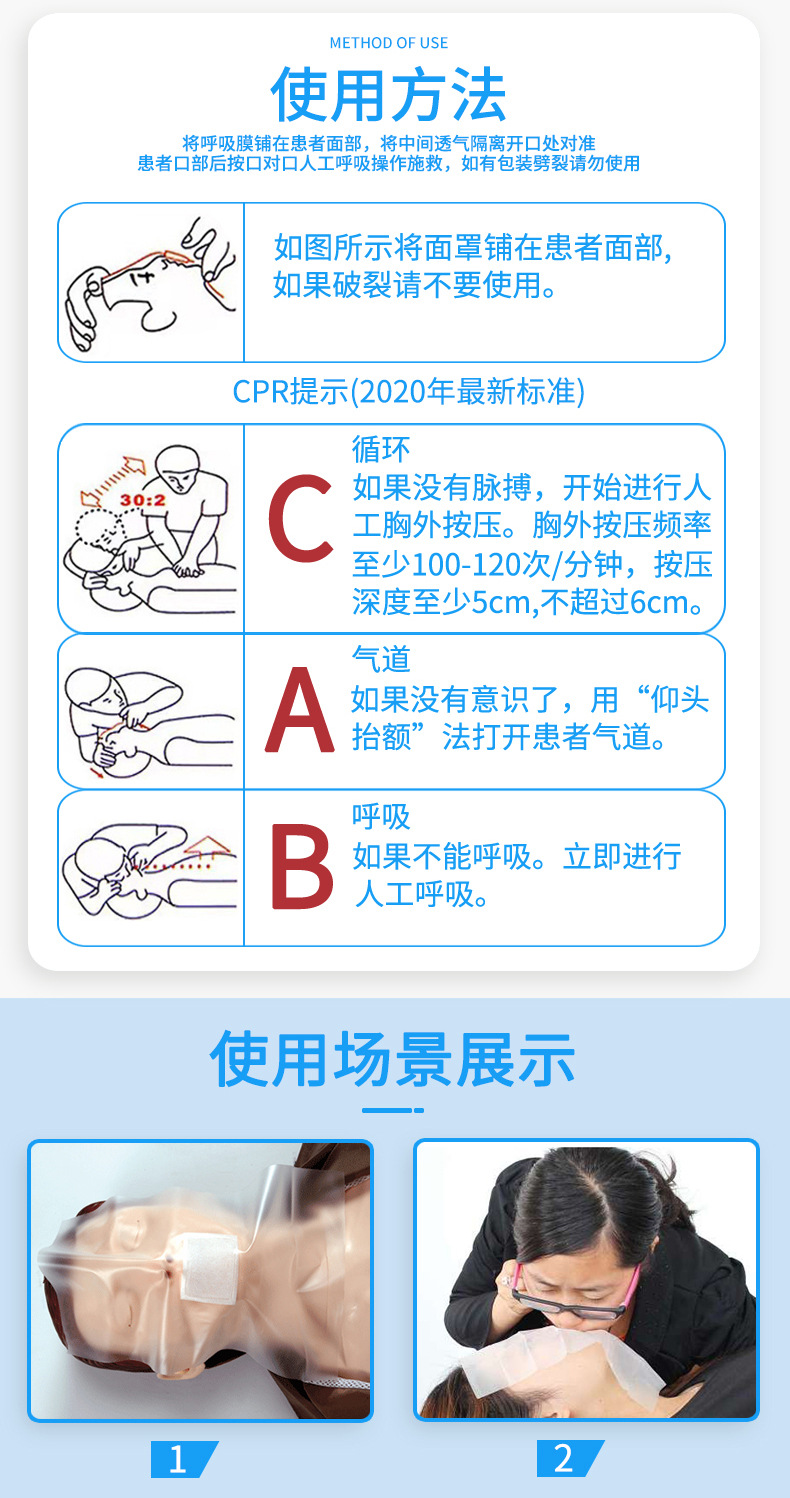 METHOD OF USE

使用方法

将呼吸膜铺在患者面部，将中间透气隔离开口处对准患者口部后按口对口人工呼吸操作施救，如有包装劈裂请勿使用

如图所示将面罩铺在患者面部，如果破裂请不要使用。

CPR提示(2020年最新标准)

30:2

C

循环
如果没有脉搏，开始进行人工胸外按压。胸外按压频率至少100-120次/分钟，按压深度至少5cm,不超过6cm。

A

气道
如果没有意识了，用“仰头抬额”法打开患者气道。

B

呼吸
如果不能呼吸。立即进行人工呼吸。

使用场景展示

1

2