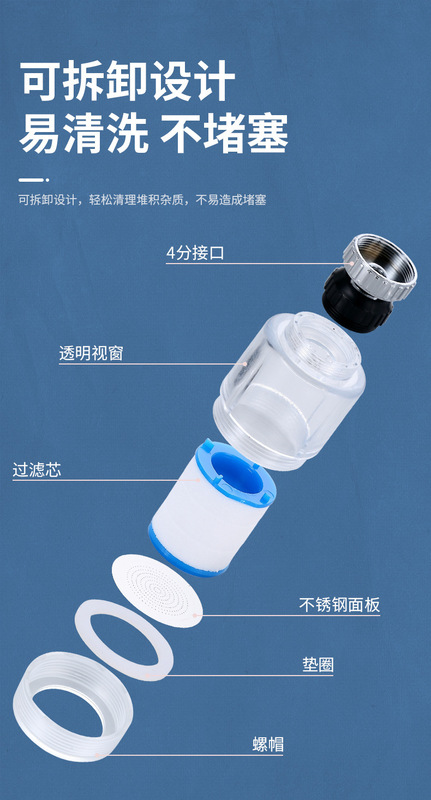 可拆卸设计
易清洗 不堵塞

可拆卸设计，轻松清理堆积杂质，不易造成堵塞

4分接口

透明视窗

过滤芯

不锈钢面板

垫圈

螺帽