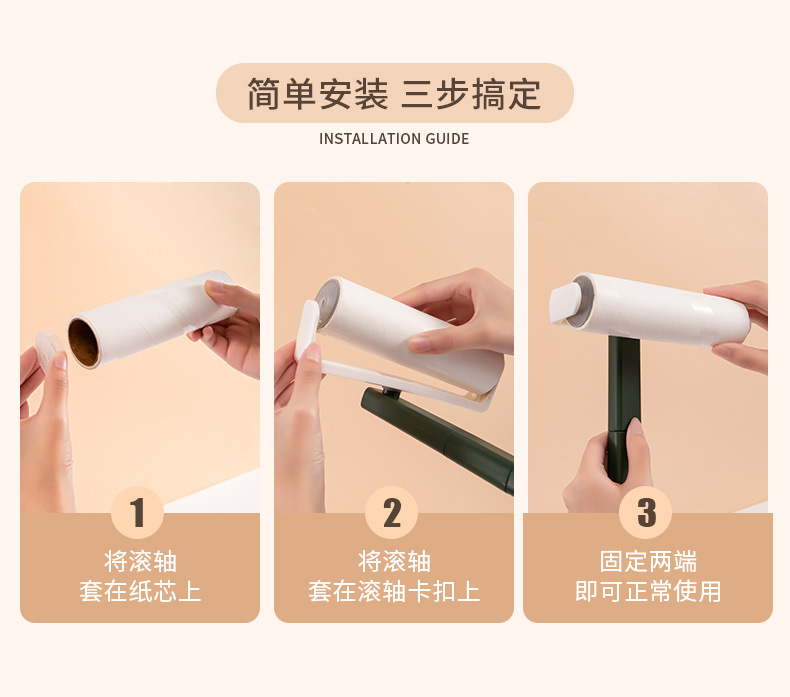 简单安装 三步搞定

INSTALLATION GUIDE

1

将滚轴
套在纸芯上

2

将滚轴
套在滚轴卡扣上

3

固定两端
即可正常使用