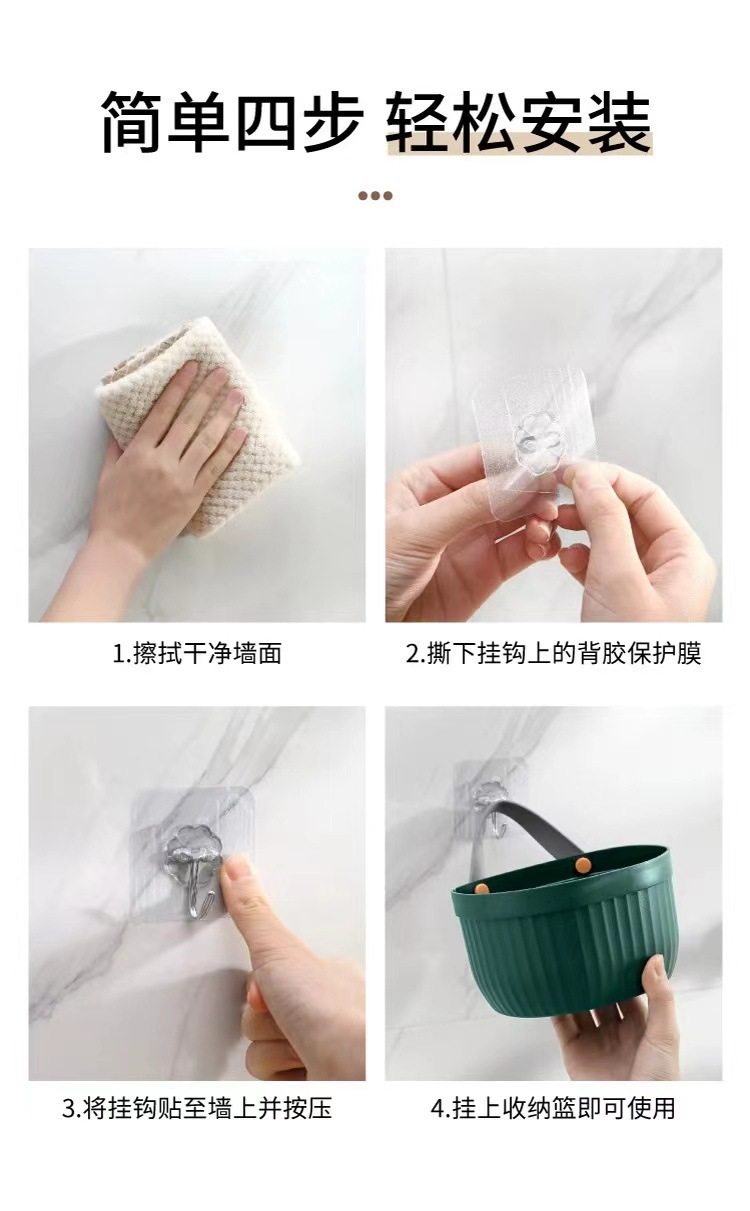 简单四步 轻松安装

1.擦拭干净墙面

2.撕下挂钩上的背胶保护膜

3.将挂钩贴至墙上并按压

4.挂上收纳篮即可使用