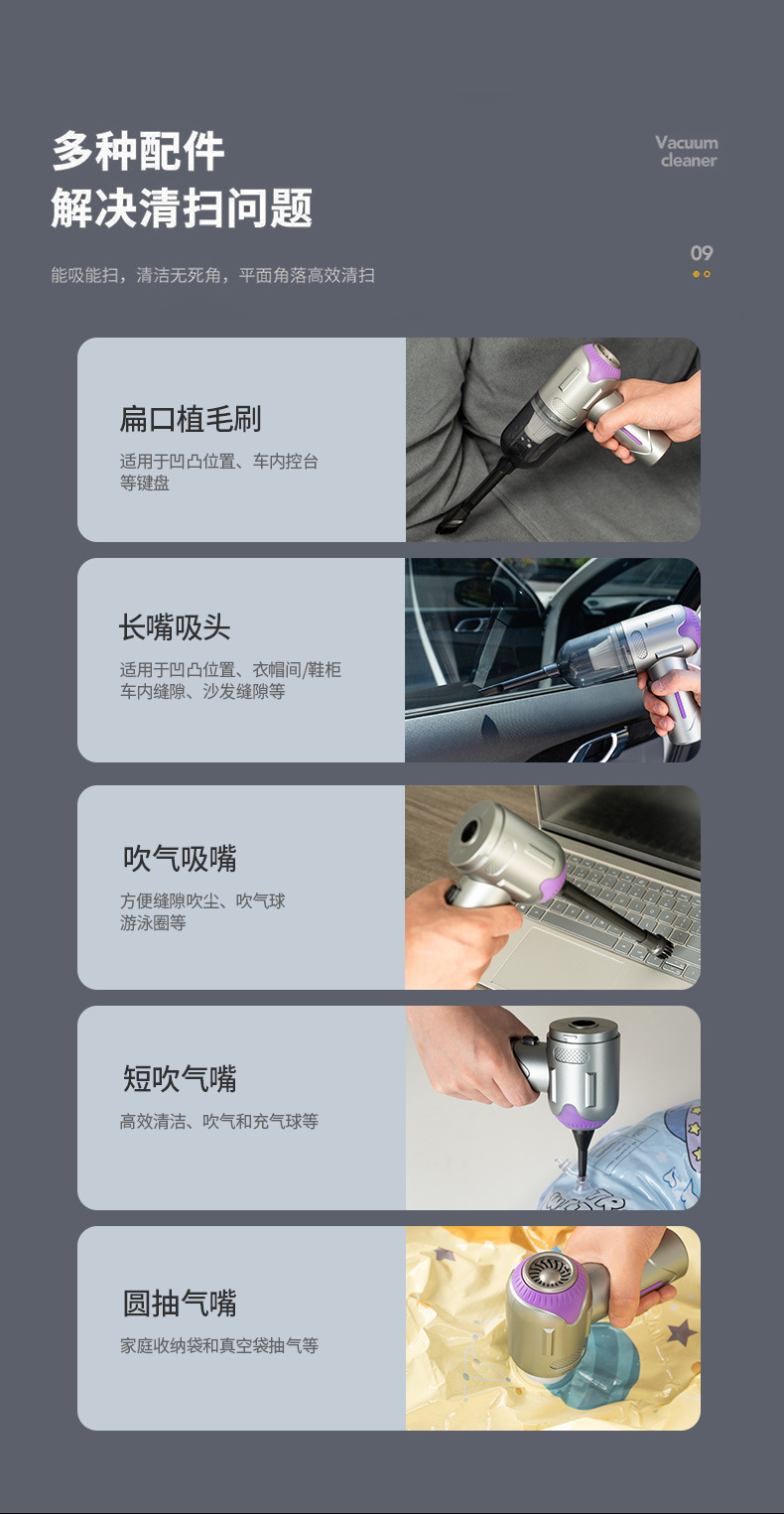 多种配件
解决清扫问题

Vacuum cleaner

09

能吸能扫，清洁无死角，平面角落高效清扫

扁口植毛刷

适用于凹凸位置、车内控台等键盘

长嘴吸头

适用于凹凸位置、衣帽间/鞋柜车内缝隙、沙发缝隙等

吹气吸嘴

方便缝隙吹尘、吹气球游泳圈等

短吹气嘴

高效清洁、吹气和充气球等

圆抽气嘴

家庭收纳袋和真空袋抽气等