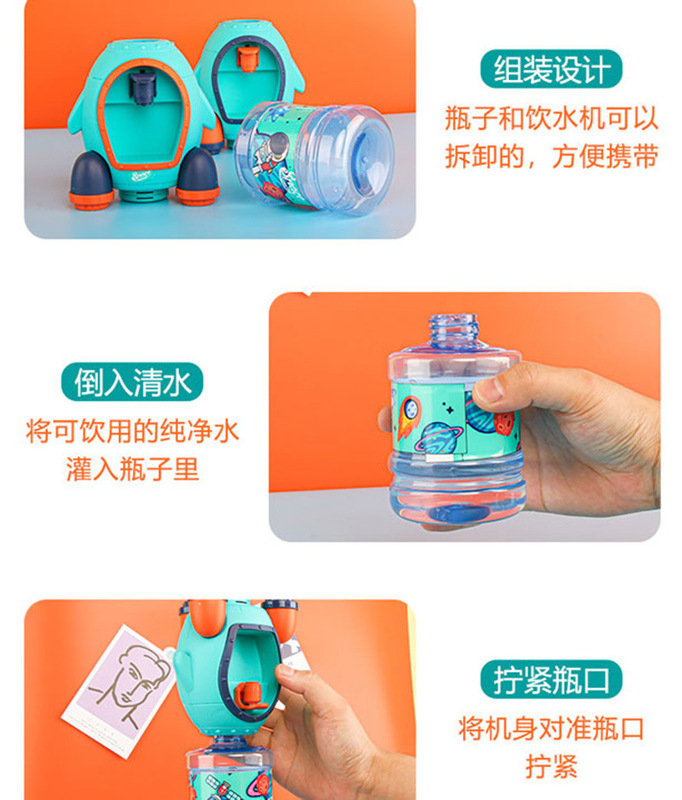 组装设计

瓶子和饮水机可以拆卸的，方便携带

倒入清水

将可饮用的纯净水灌入瓶子里

拧紧瓶口

将机身对准瓶口拧紧