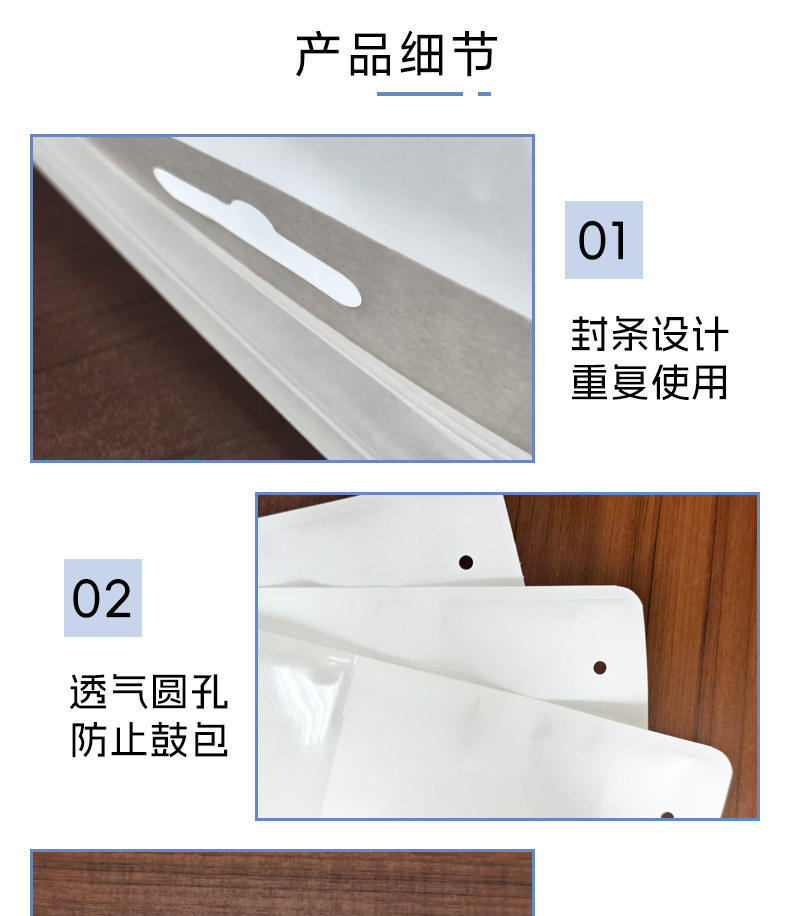 产品细节

01

封条设计
重复使用

02

透气圆孔
防止鼓包