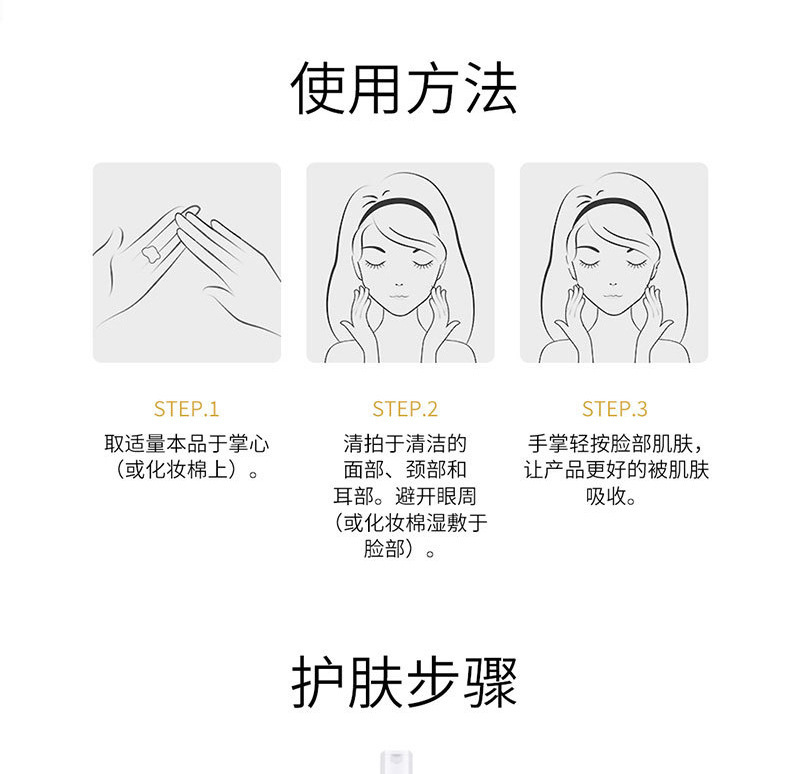 使用方法

STEP.1
取适量本品于掌心（或化妆棉上）。

STEP.2
清拍于清洁的面部、颈部和耳部。避开眼周（或化妆棉湿敷于脸部）。

STEP.3
手掌轻按脸部肌肤，让产品更好的被肌肤吸收。

护肤步骤