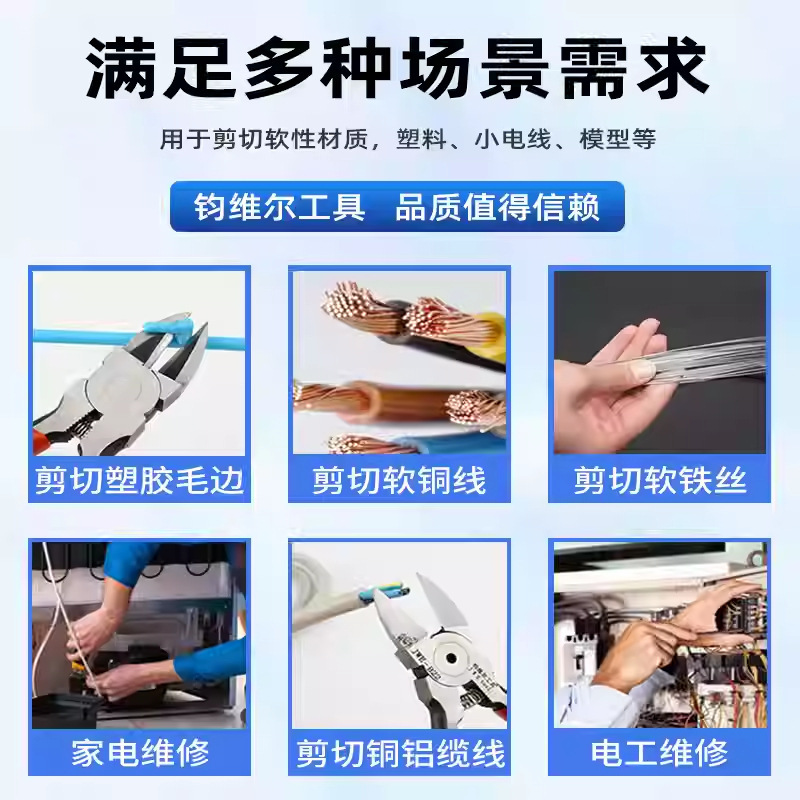 满足多种场景需求

用于剪切软性材质，塑料、小电线、模型等

钧维尔工具 品质值得信赖

剪切塑胶毛边

剪切软铜线

剪切软铁丝

家电维修

剪切铜铝缆线

电工维修