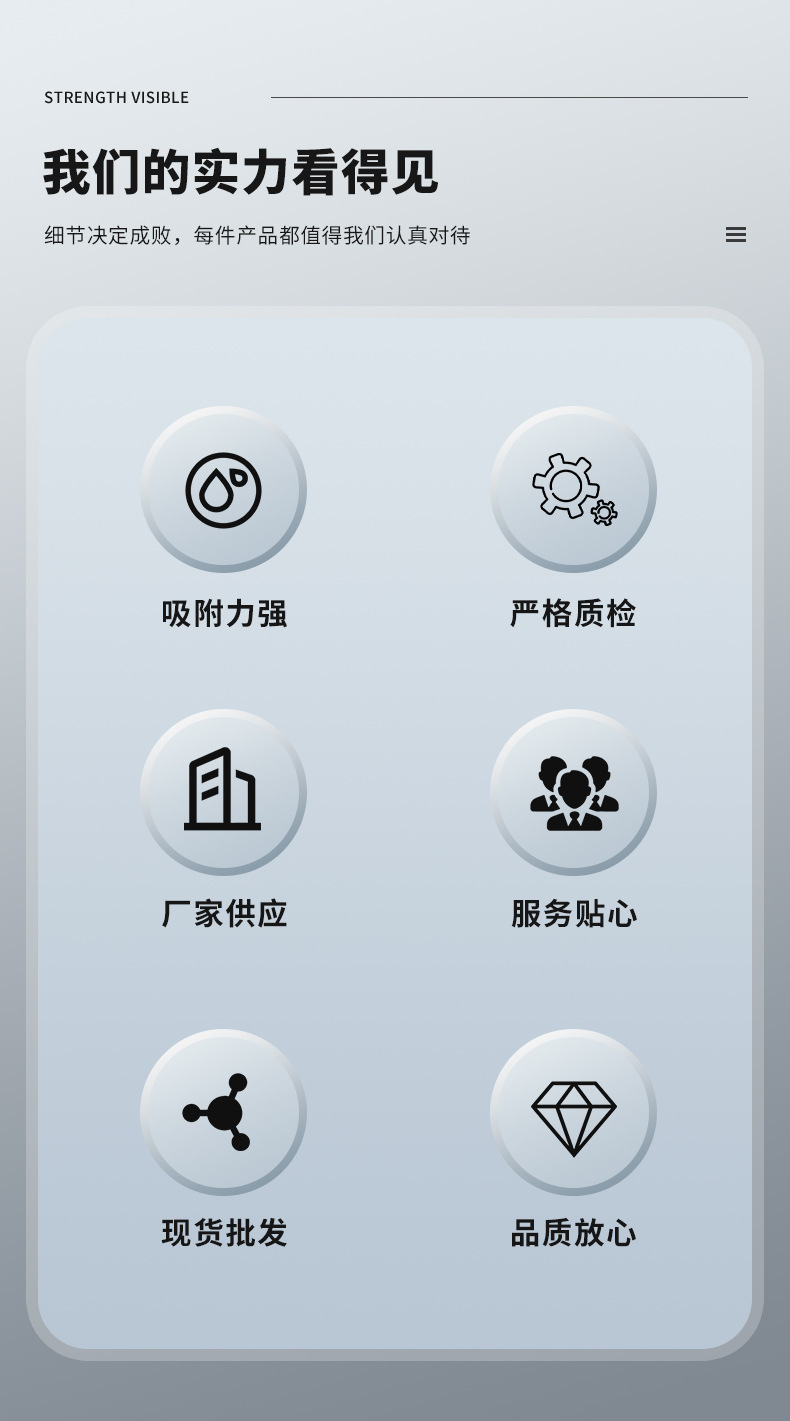 STRENGTH VISIBLE

我们的实力看得见

细节决定成败，每件产品都值得我们认真对待

吸附力强

严格质检

厂家供应

服务贴心

现货批发

品质放心