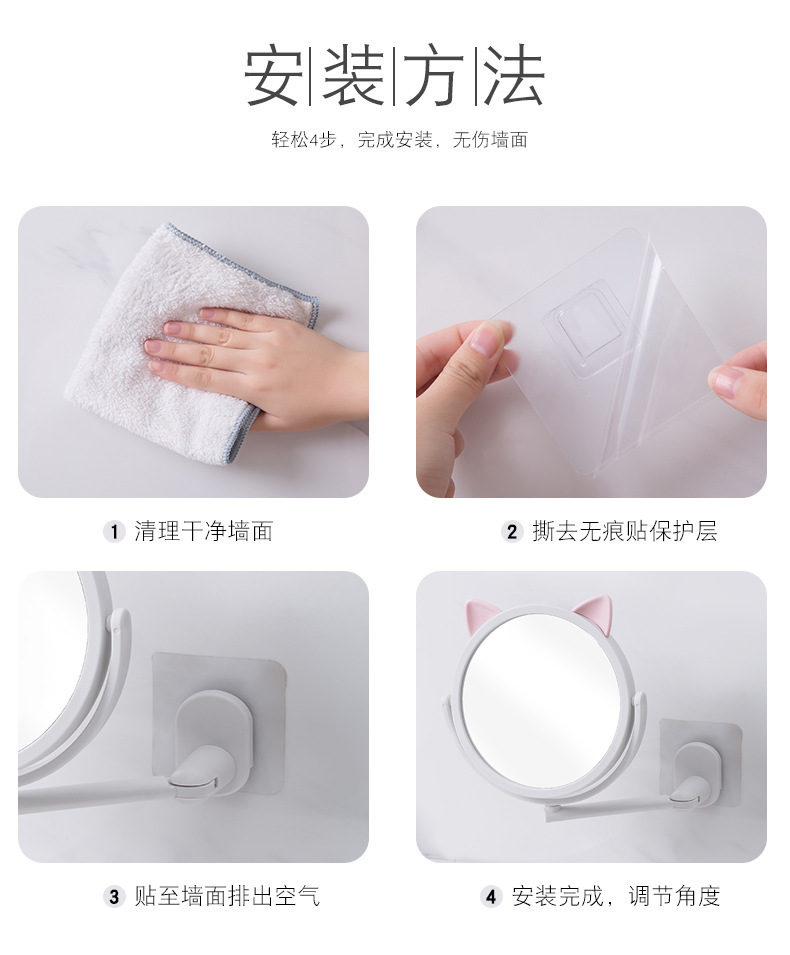 安|装|方|法

轻松4步，完成安装，无伤墙面

1 清理干净墙面

2 撕去无痕贴保护层

3 贴至墙面排出空气

4 安装完成，调节角度