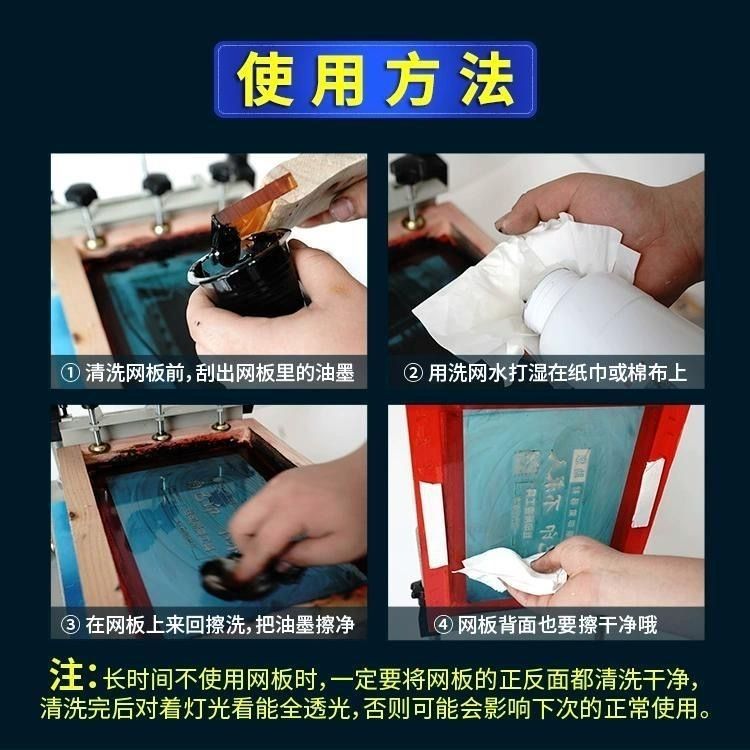 使用方法

① 清洗网板前，刮出网板里的油墨

② 用洗网水打湿在纸巾或棉布上

③ 在网板上来回擦洗，把油墨擦净

④ 网板背面也要擦干净哦

注：长时间不使用网板时，一定要将网板的正反面都清洗干净，清洗完后对着灯光看能全透光，否则可能会影响下次的正常使用。