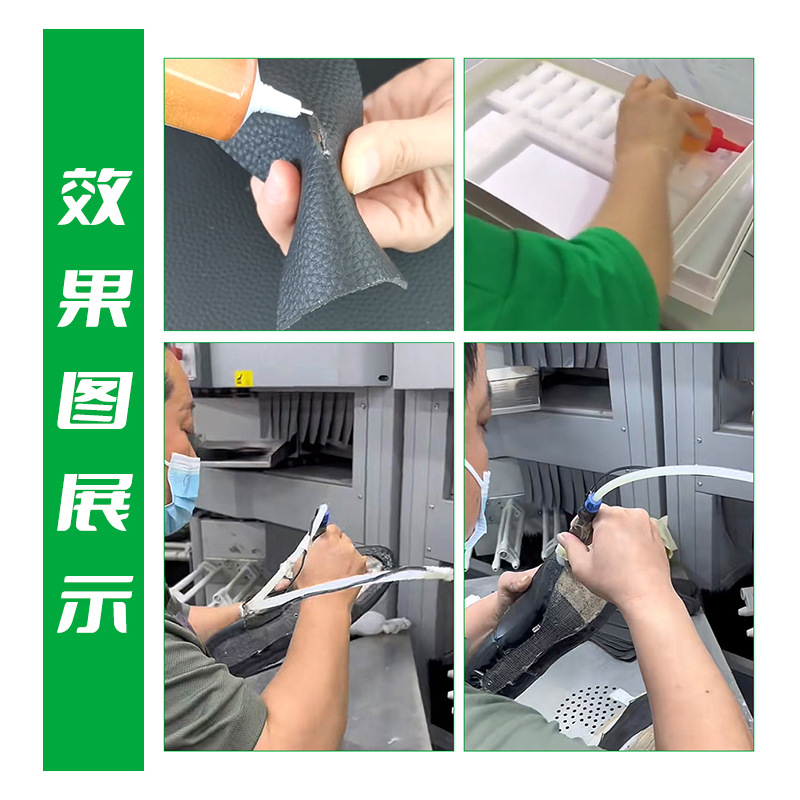 效果图展示