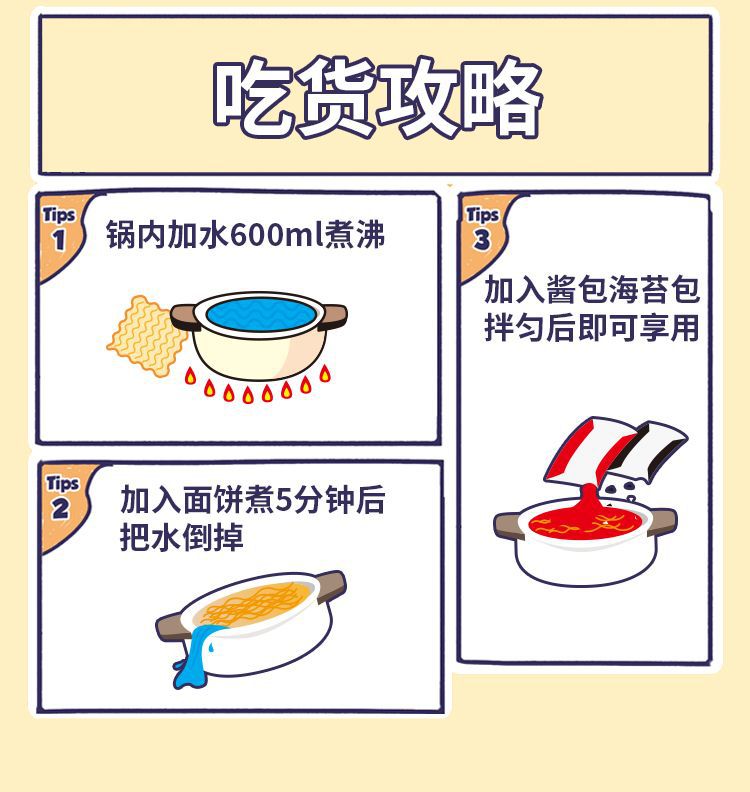 吃货攻略

Tips
1
锅内加水600ml煮沸

Tips
2
加入面饼煮5分钟后把水倒掉

Tips
3
加入酱包海苔包拌匀后即可享用