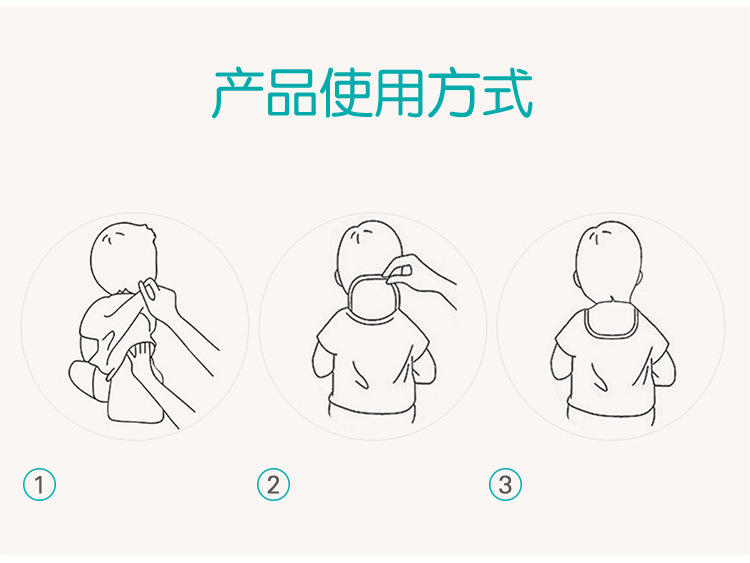 产品使用方式

①

②

③