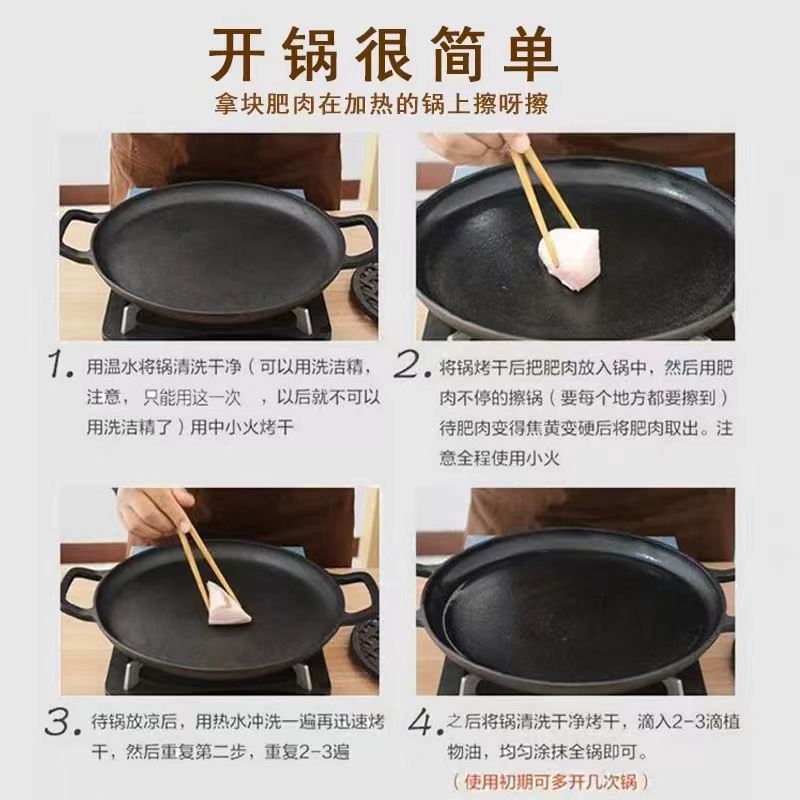 开锅很简单

拿块肥肉在加热的锅上擦呀擦

1. 用温水将锅清洗干净（可以用洗洁精，注意，只能用这一次，以后就不可以用洗洁精了）用中小火烤干

2. 将锅烤干后把肥肉放入锅中，然后用肥肉不停的擦锅（要每个地方都要擦到）待肥肉变得焦黄变硬后将肥肉取出。注意全程使用小火

3. 待锅放凉后，用热水冲洗一遍再迅速烤干，然后重复第二步，重复2-3遍

4. 之后将锅清洗干净烤干，滴入2-3滴植物油，均匀涂抹全锅即可。
（使用初期可多开几次锅）