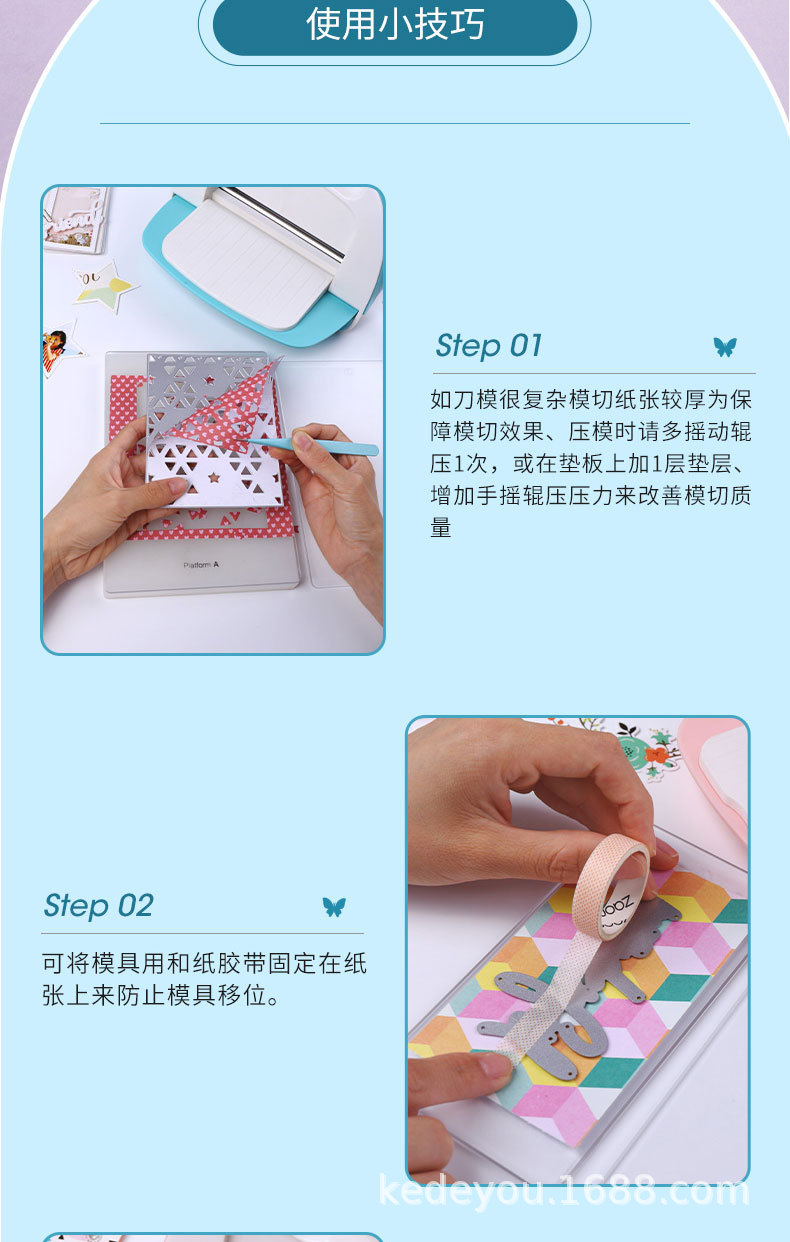 使用小技巧

Platform A

Step 01

如刀模很复杂模切纸张较厚为保障模切效果、压模时请多摇动辊压1次，或在垫板上加1层垫层、增加手摇辊压压力来改善模切质量

Step 02

可将模具用和纸胶带固定在纸张上来防止模具移位。

kedeyou.1688.com