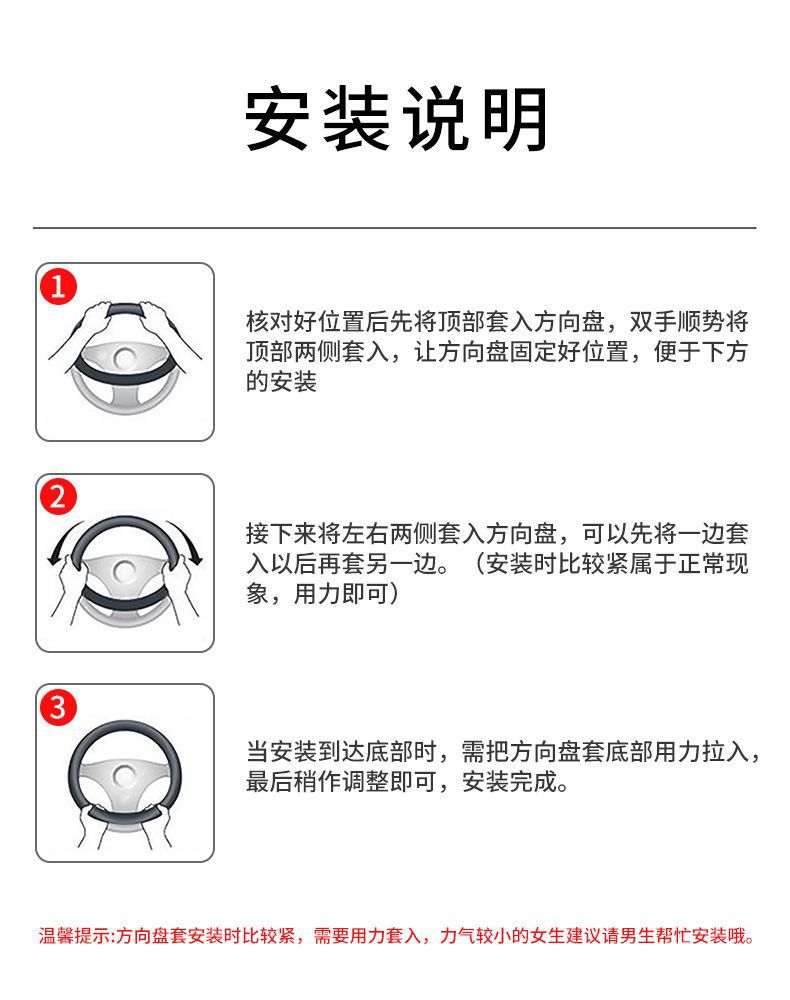 安装说明

1

核对好位置后先将顶部套入方向盘，双手顺势将顶部两侧套入，让方向盘固定好位置，便于下方的安装

2

接下来将左右两侧套入方向盘，可以先将一边套入以后再套另一边。（安装时比较紧属于正常现象，用力即可）

3

当安装到达底部时，需把方向盘套底部用力拉入，最后稍作调整即可，安装完成。

温馨提示:方向盘套安装时比较紧，需要用力套入，力气较小的女生建议请男生帮忙安装哦。