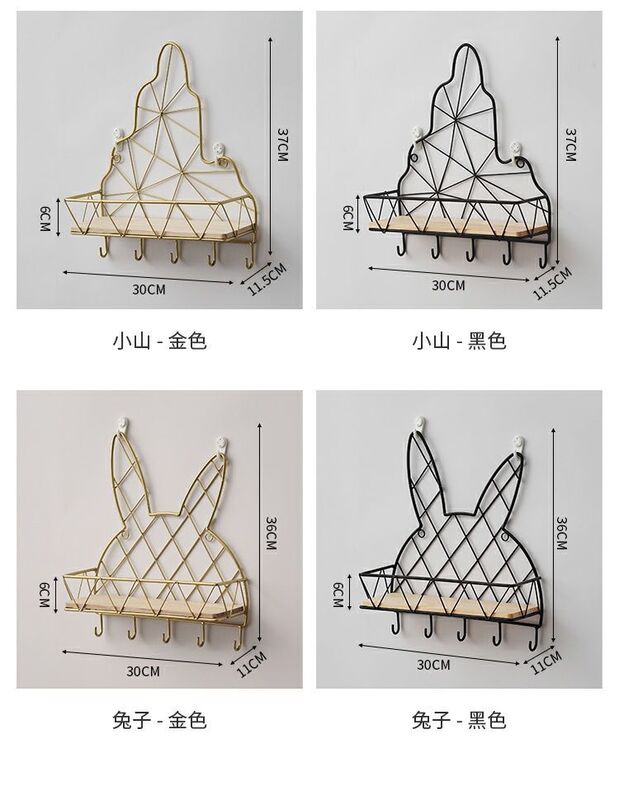 37CM
6CM
30CM
11.5CM

小山 - 金色

37CM
6CM
30CM
11.5CM

小山 - 黑色

36CM
6CM
30CM
11CM

兔子 - 金色

36CM
6CM
30CM
11CM

兔子 - 黑色