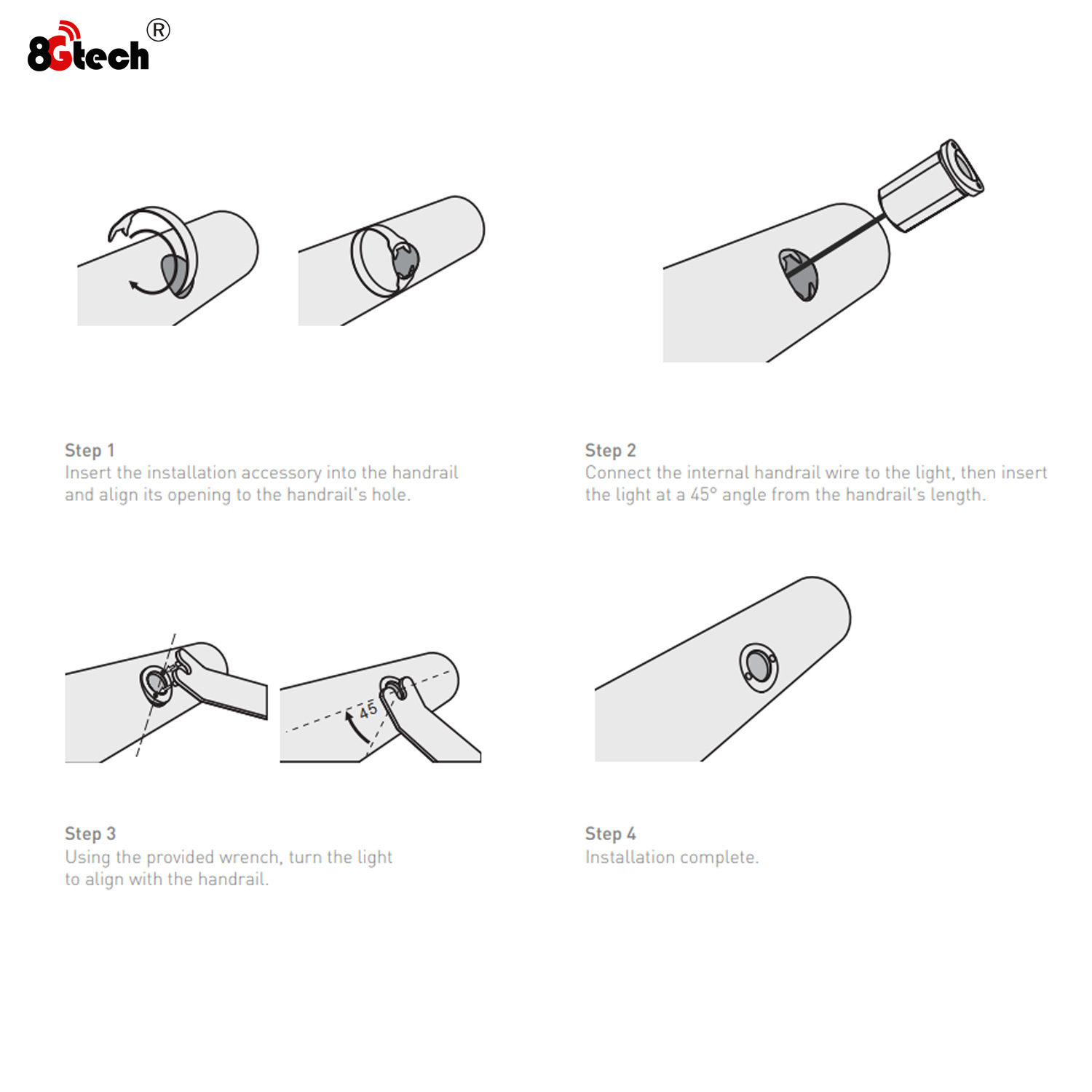 8Gtech®

Step 1
Insert the installation accessory into the handrail and align its opening to the handrail's hole.

Step 2
Connect the internal handrail wire to the light, then insert the light at a 45° angle from the handrail's length.

45

Step 3
Using the provided wrench, turn the light to align with the handrail.

Step 4
Installation complete.