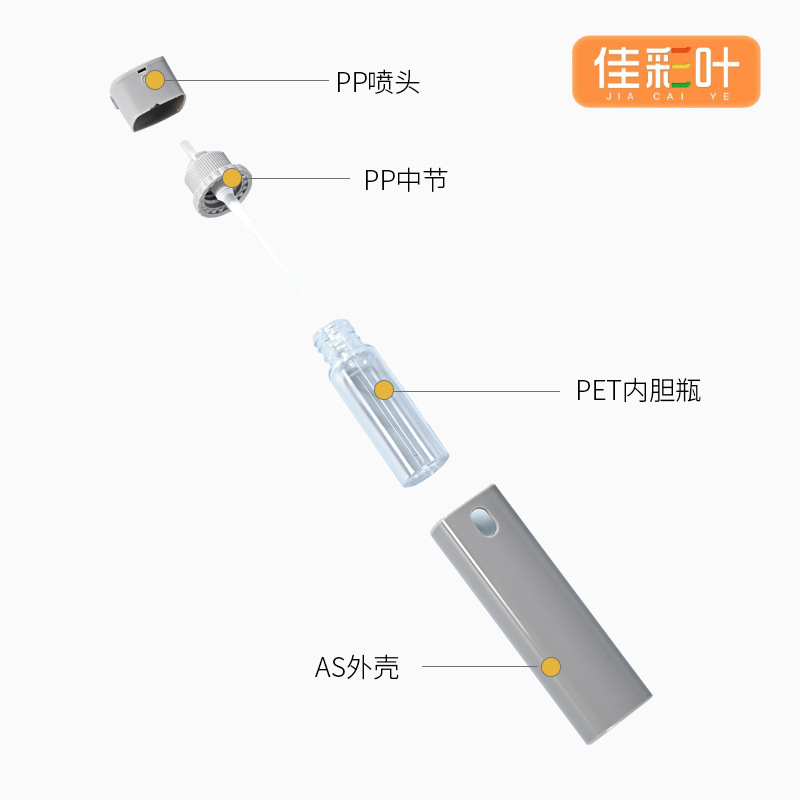 佳彩叶
JIA CAI YE

PP喷头

PP中节

PET内胆瓶

AS外壳