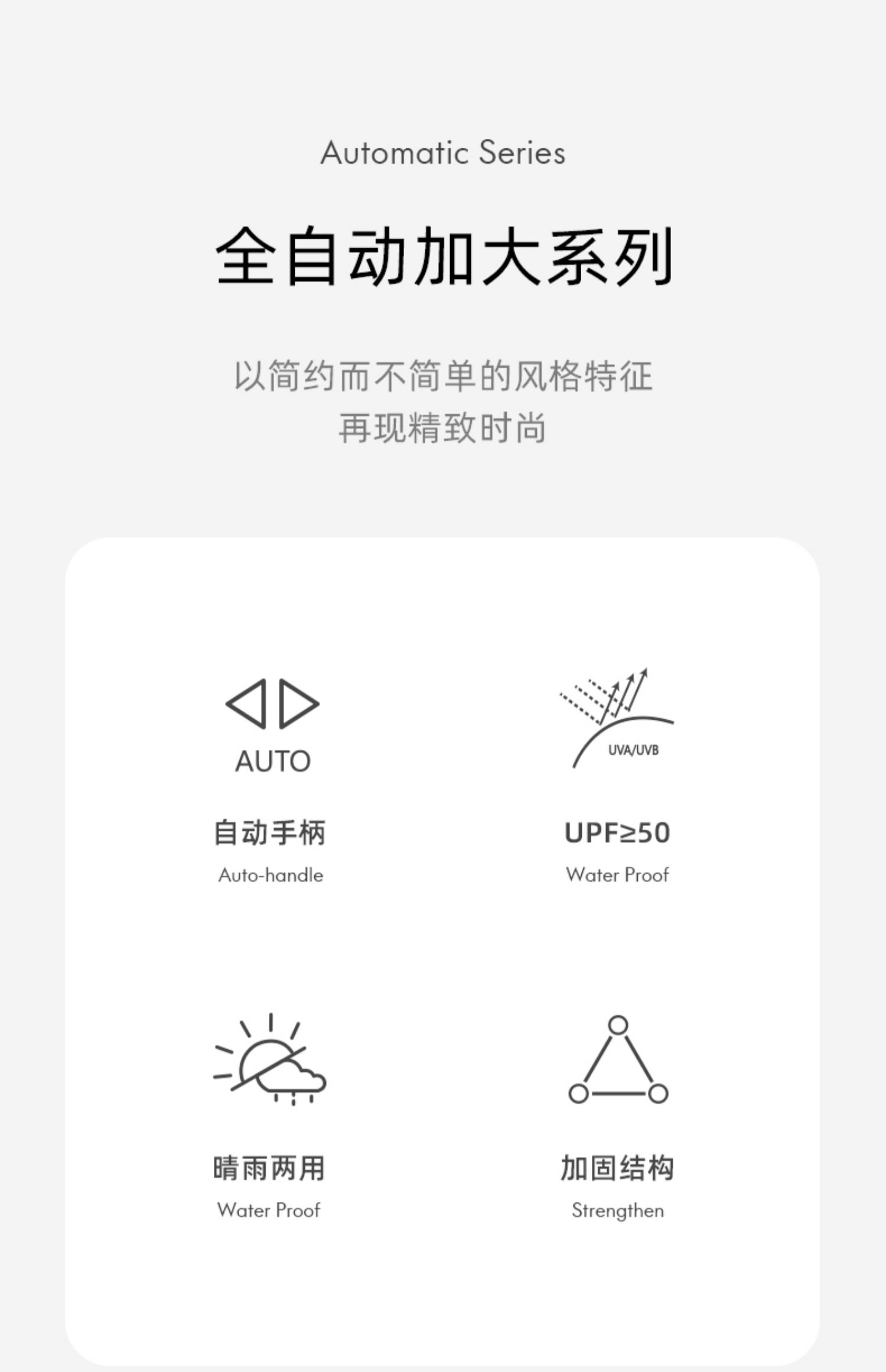 Automatic Series

全自动加大系列

以简约而不简单的风格特征
再现精致时尚

AUTO

自动手柄
Auto-handle

UVA/UVB

UPF≥50
Water Proof

晴雨两用
Water Proof

加固结构
Strengthen