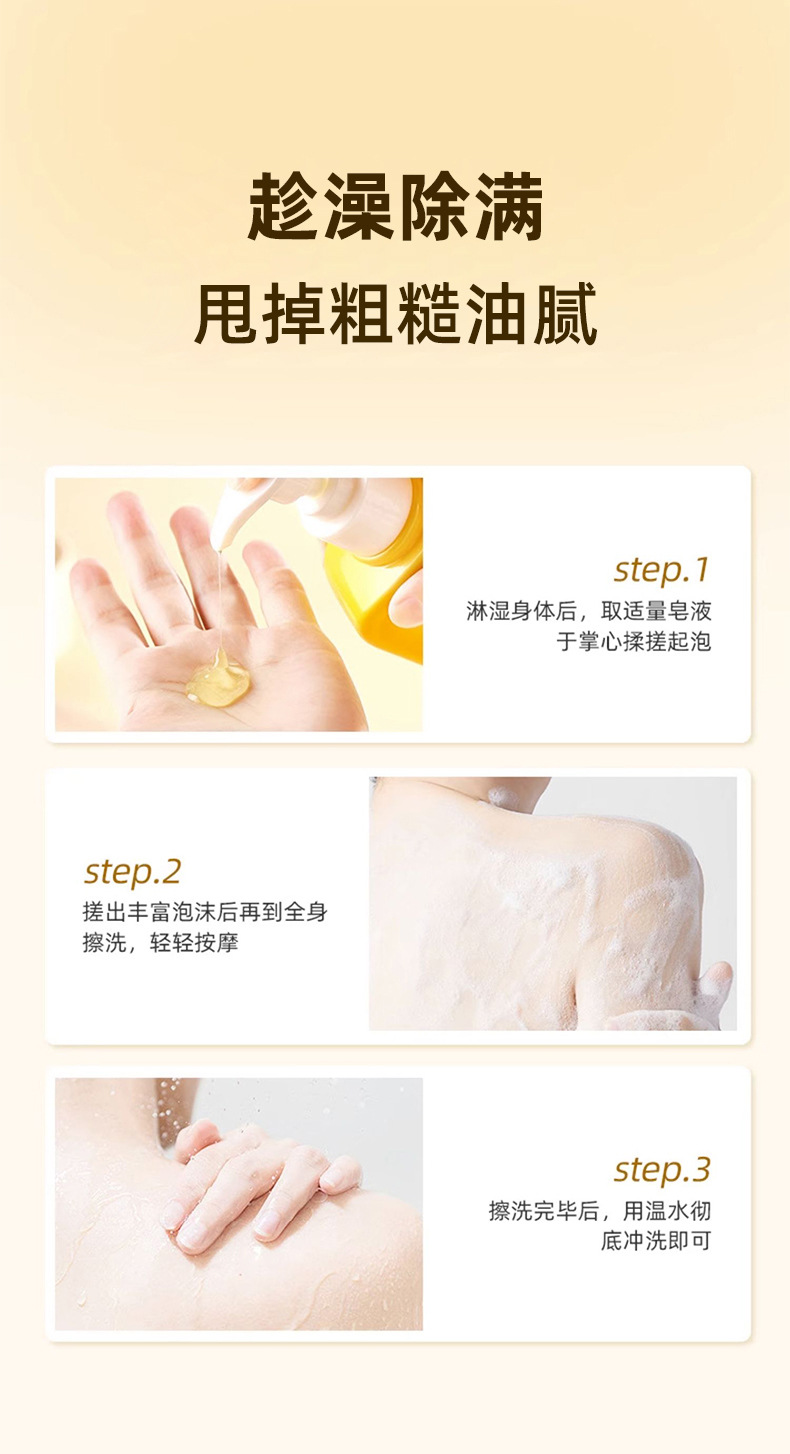 趁澡除满
甩掉粗糙油腻

step.1
淋湿身体后，取适量皂液于掌心揉搓起泡

step.2
搓出丰富泡沫后再到全身擦洗，轻轻按摩

step.3
擦洗完毕后，用温水彻底冲洗即可