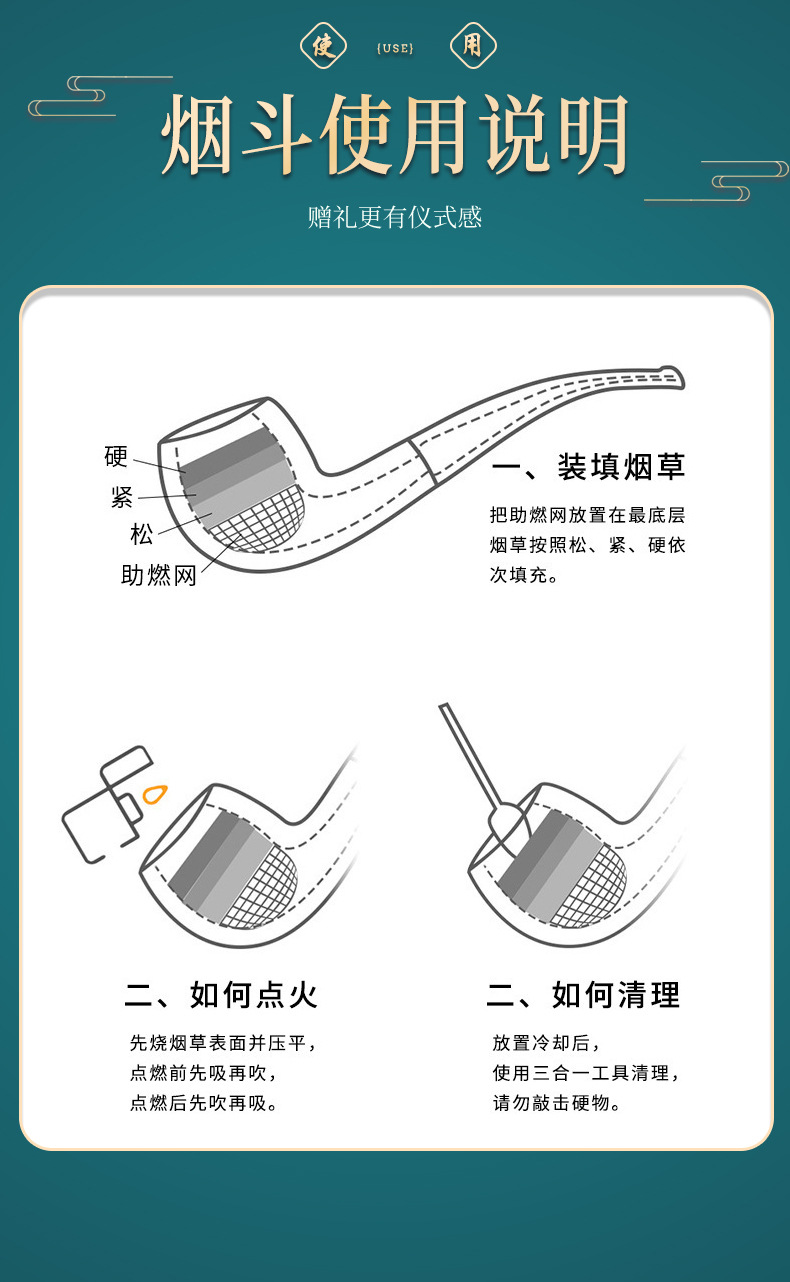 使 {USE} 用

烟斗使用说明

赠礼更有仪式感

硬
紧
松
助燃网

一、装填烟草

把助燃网放置在最底层烟草按照松、紧、硬依次填充。

二、如何点火

先烧烟草表面并压平，
点燃前先吸再吹，
点燃后先吹再吸。

二、如何清理

放置冷却后，
使用三合一工具清理，
请勿敲击硬物。