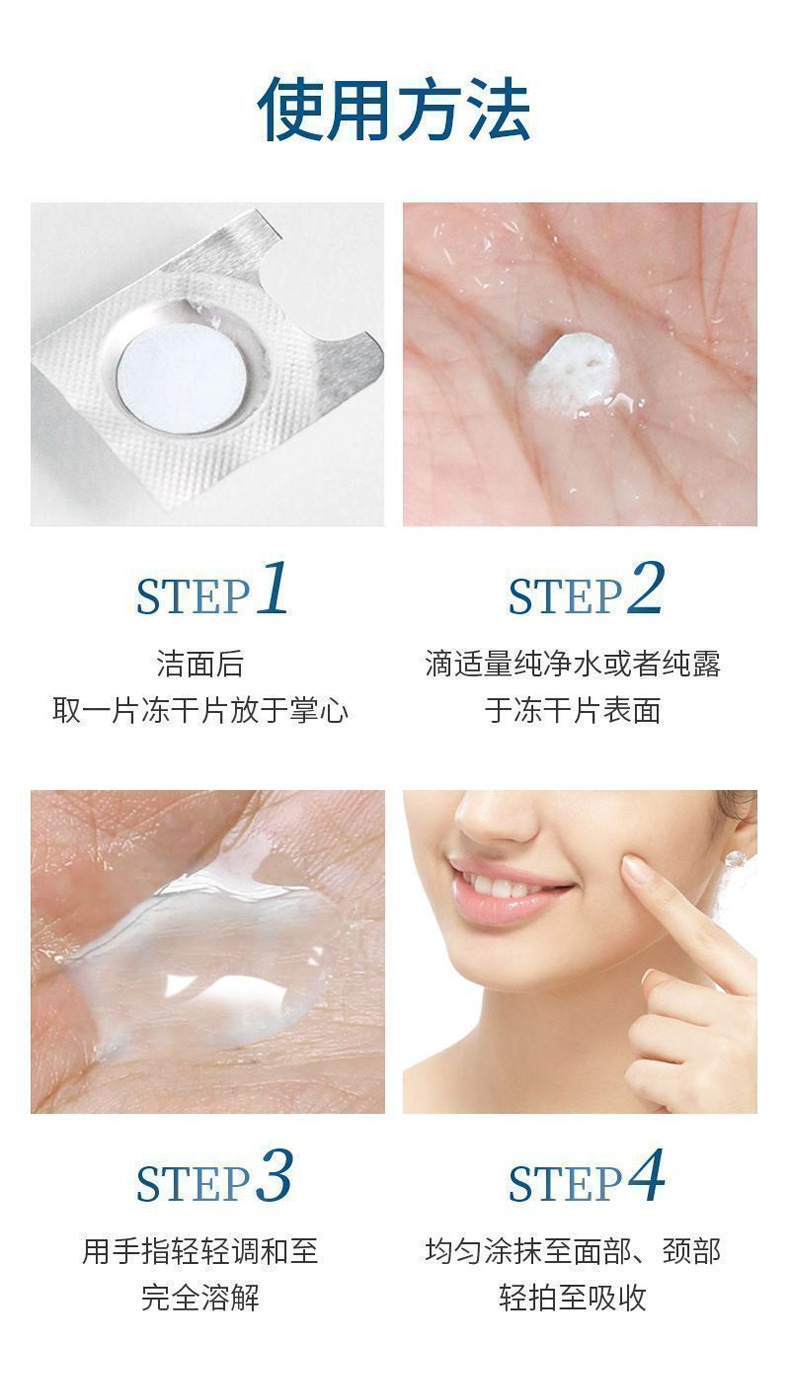 使用方法

STEP 1
洁面后
取一片冻干片放于掌心

STEP 2
滴适量纯净水或者纯露
于冻干片表面

STEP 3
用手指轻轻调和至
完全溶解

STEP 4
均匀涂抹至面部、颈部
轻拍至吸收