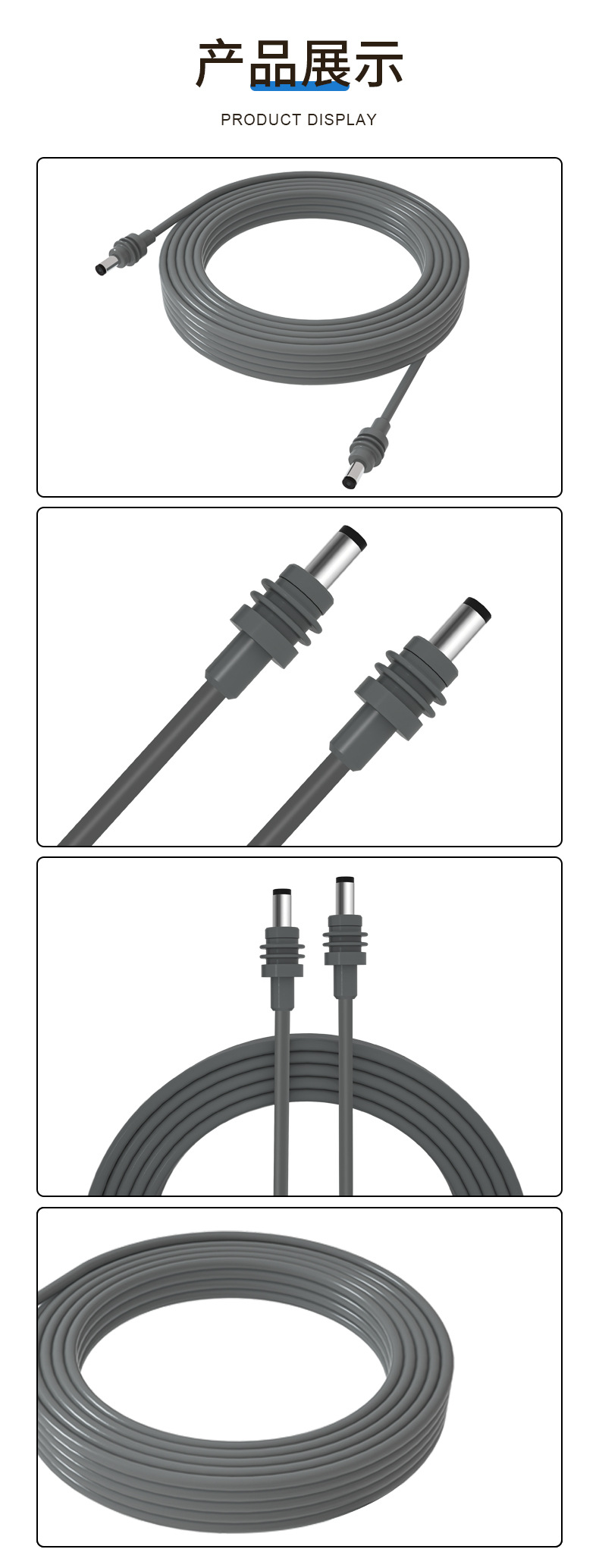 产品展示

PRODUCT DISPLAY