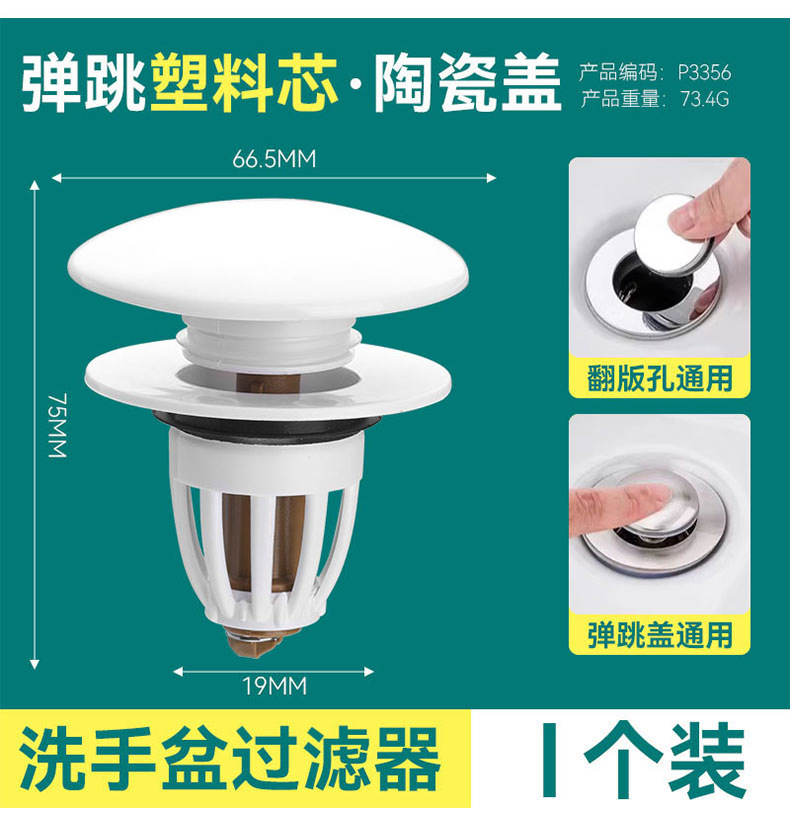 弹跳塑料芯·陶瓷盖

产品编码: P3356
产品重量: 73.4G

66.5MM

75MM

19MM

翻版孔通用

弹跳盖通用

洗手盆过滤器

1个装