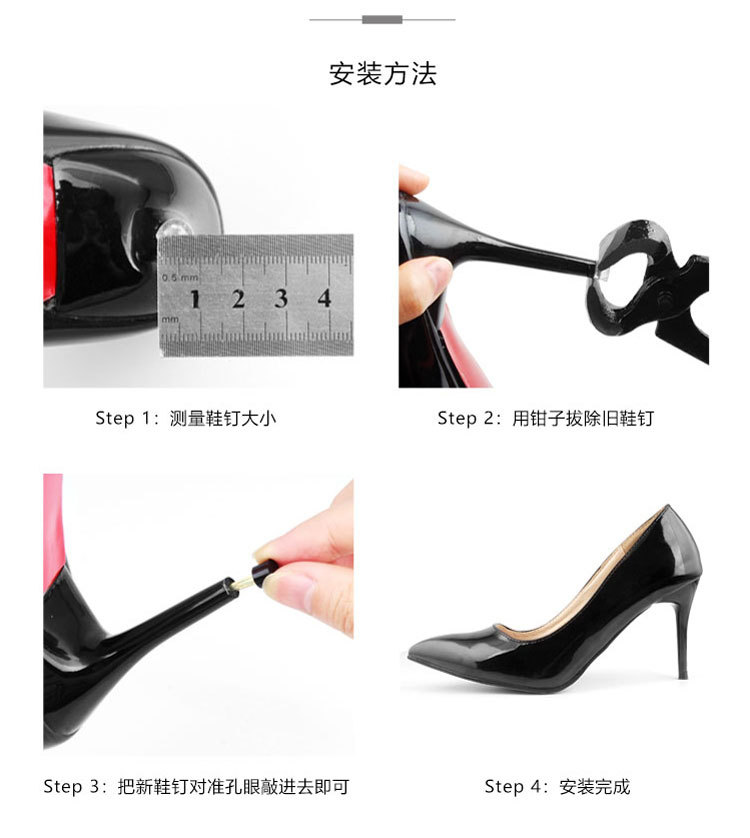 安装方法

0.5 mm
1 2 3 4
mm

Step 1：测量鞋钉大小

Step 2：用钳子拔除旧鞋钉

Step 3：把新鞋钉对准孔眼敲进去即可

Step 4：安装完成