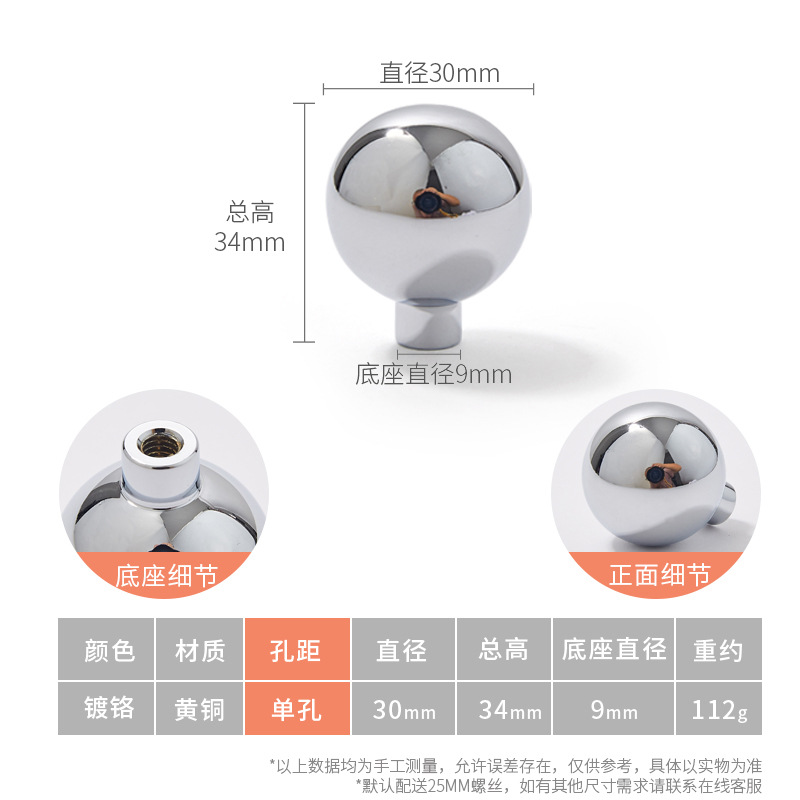 直径30mm

总高
34mm

底座直径9mm

底座细节

正面细节

| 颜色 | 材质 | 孔距 | 直径 | 总高 | 底座直径 | 重约 |
|---|---|---|---|---|---|---|
| 镀铬 | 黄铜 | 单孔 | 30mm | 34mm | 9mm | 112g |

*以上数据均为手工测量，允许误差存在，仅供参考，具体以实物为准
*默认配送25MM螺丝，如有其他尺寸需求请联系在线客服