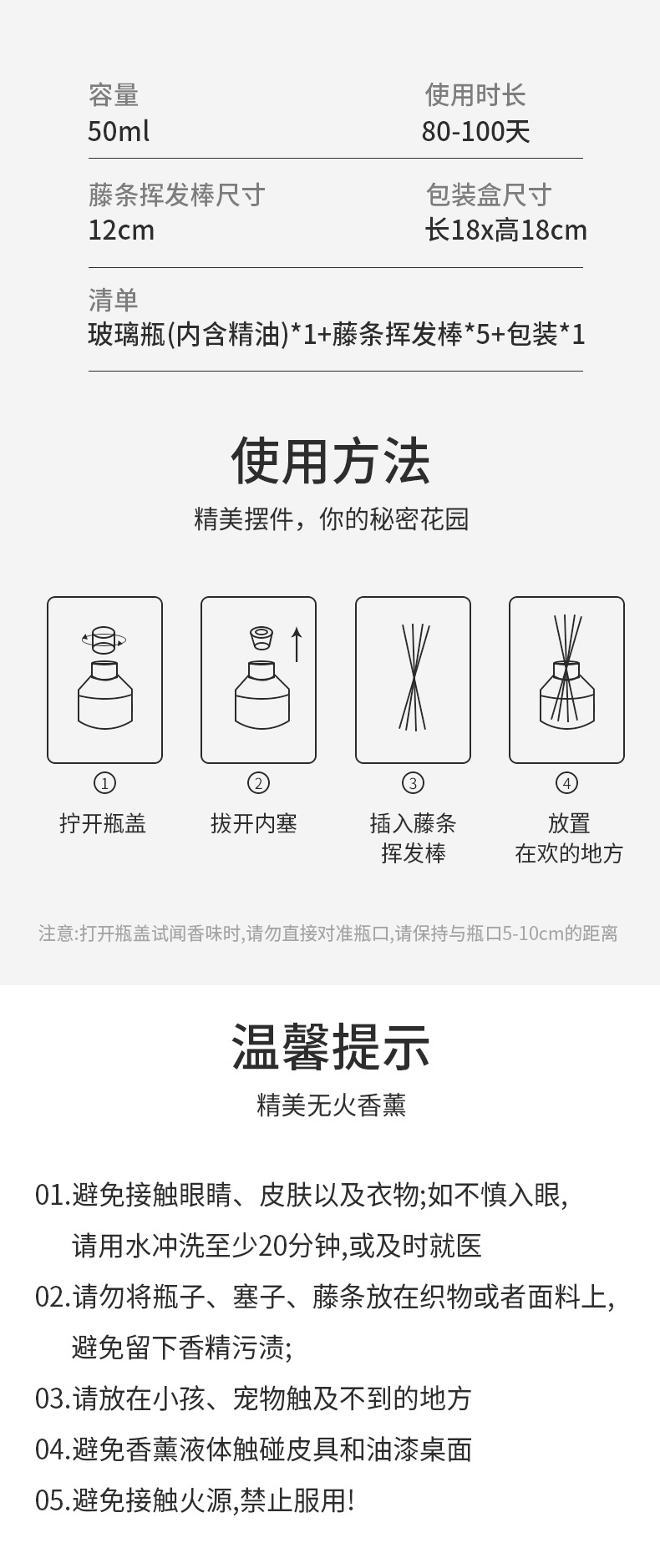 容量
50ml

使用时长
80-100天

藤条挥发棒尺寸
12cm

包装盒尺寸
长18x高18cm

清单
玻璃瓶(内含精油)*1+藤条挥发棒*5+包装*1

使用方法

精美摆件，你的秘密花园

①
拧开瓶盖

②
拔开内塞

③
插入藤条挥发棒

④
放置在欢的地方

注意:打开瓶盖试闻香味时,请勿直接对准瓶口,请保持与瓶口5-10cm的距离

温馨提示

精美无火香薰

01.避免接触眼睛、皮肤以及衣物;如不慎入眼，请用水冲洗至少20分钟,或及时就医

02.请勿将瓶子、塞子、藤条放在织物或者面料上，避免留下香精污渍;

03.请放在小孩、宠物触及不到的地方

04.避免香薰液体触碰皮具和油漆桌面

05.避免接触火源,禁止服用!