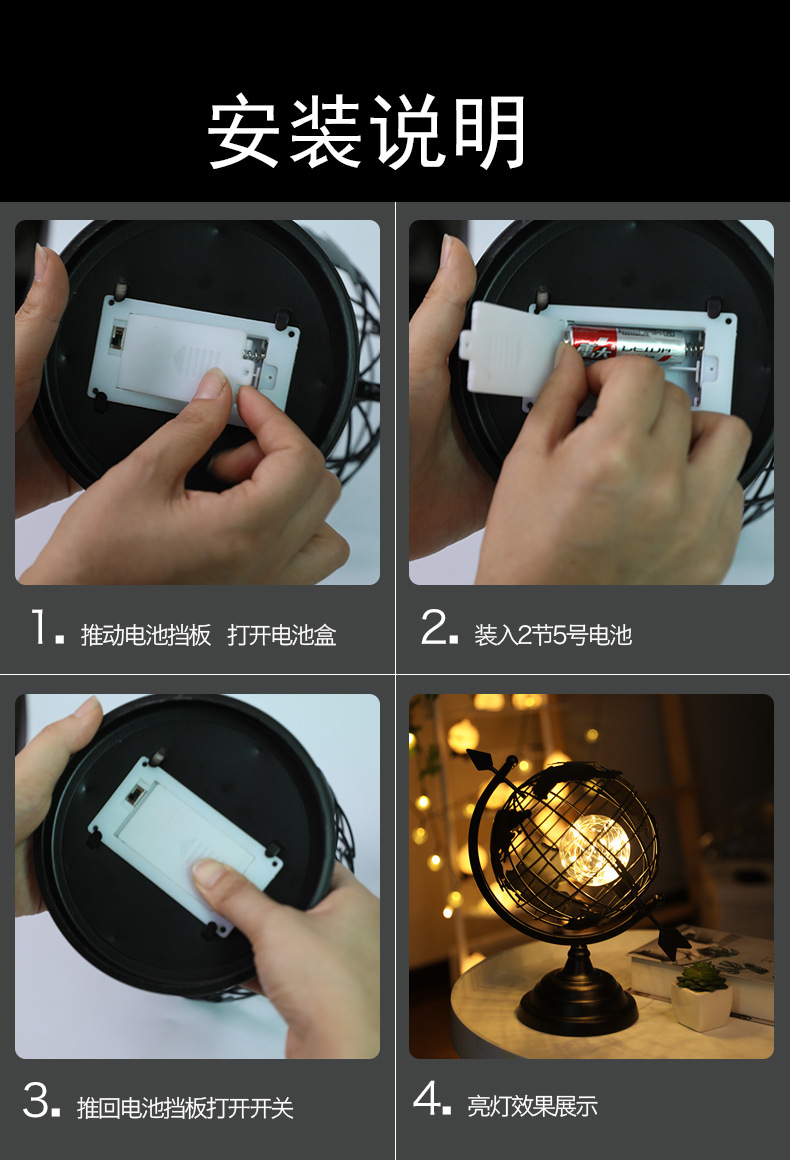 安装说明

1. 推动电池挡板 打开电池盒

2. 装入2节5号电池

3. 推回电池挡板打开开关

4. 亮灯效果展示