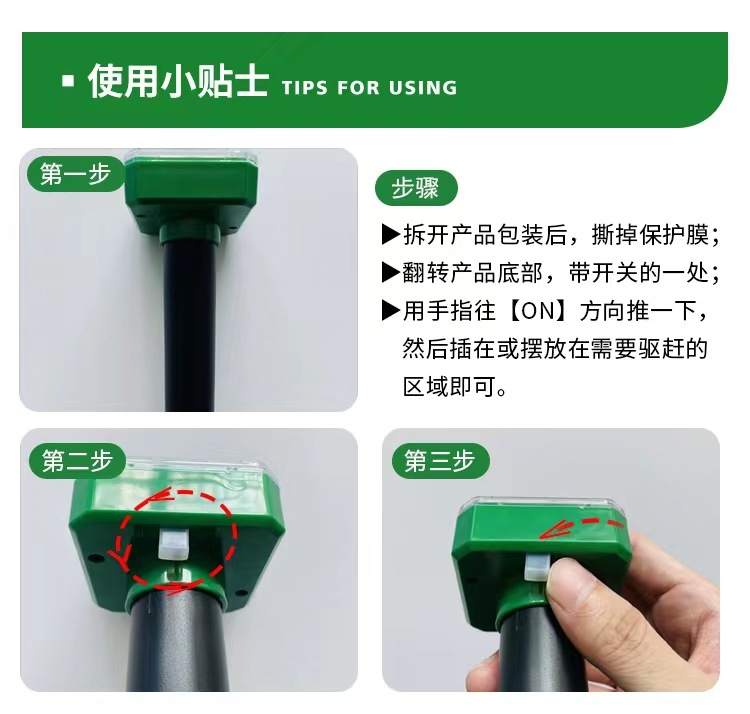 ▪ 使用小贴士 TIPS FOR USING

第一步

步骤

▶拆开产品包装后，撕掉保护膜；
▶翻转产品底部，带开关的一处；
▶用手指往【ON】方向推一下，然后插在或摆放在需要驱赶的区域即可。

第二步

第三步