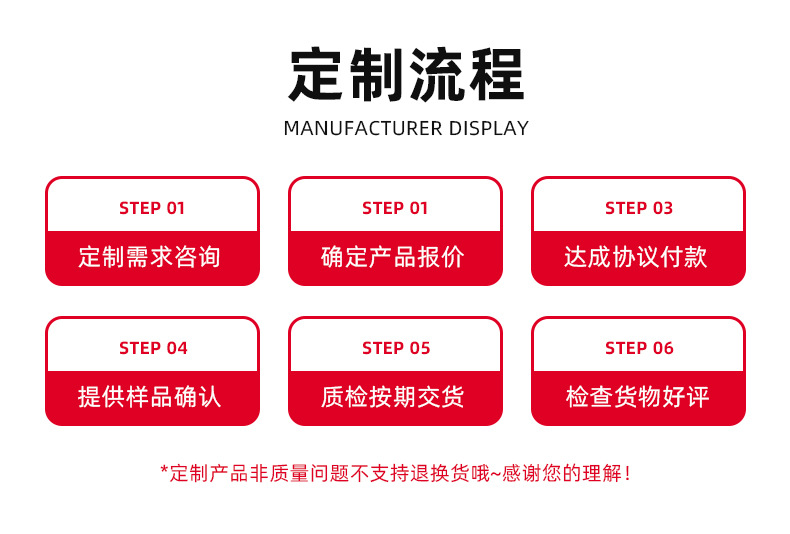 定制流程

MANUFACTURER DISPLAY

STEP 01
定制需求咨询

STEP 01
确定产品报价

STEP 03
达成协议付款

STEP 04
提供样品确认

STEP 05
质检按期交货

STEP 06
检查货物好评

*定制产品非质量问题不支持退换货哦~感谢您的理解！