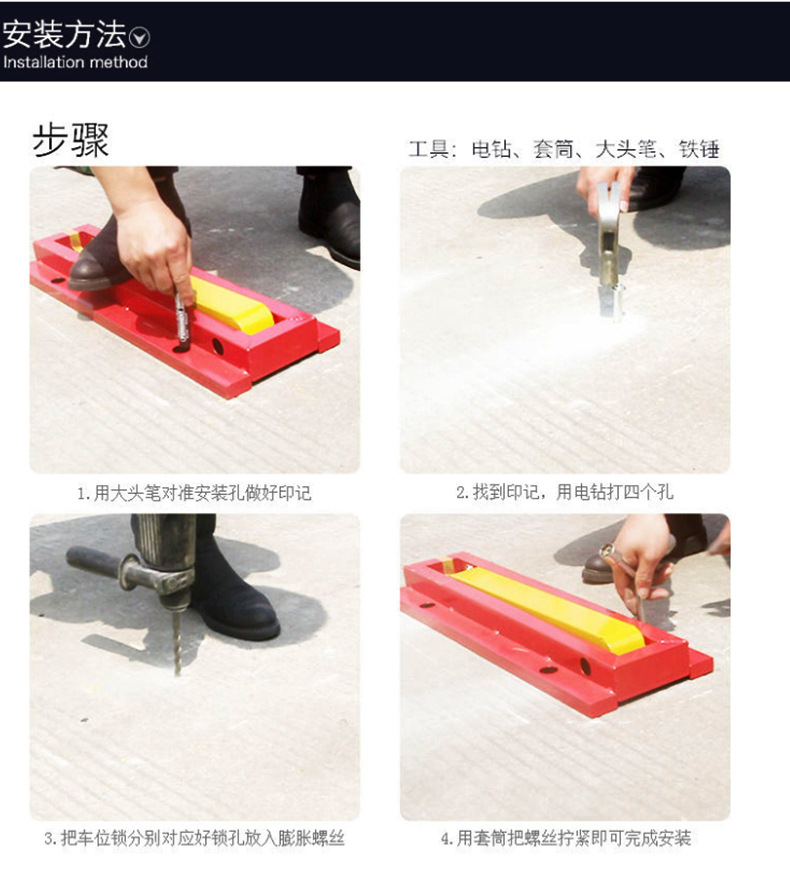 安装方法
Installation method

步骤

工具：电钻、套筒、大头笔、铁锤

1.用大头笔对准安装孔做好印记

2.找到印记，用电钻打四个孔

3.把车位锁分别对应好锁孔放入膨胀螺丝

4.用套筒把螺丝拧紧即可完成安装