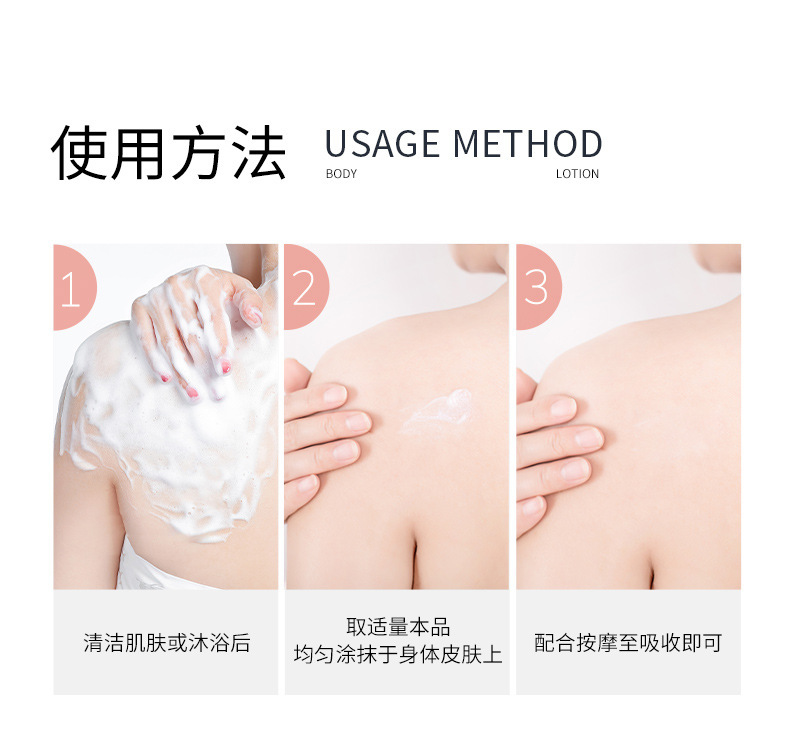 使用方法 USAGE METHOD
BODY LOTION

1

清洁肌肤或沐浴后

2

取适量本品
均匀涂抹于身体皮肤上

3

配合按摩至吸收即可