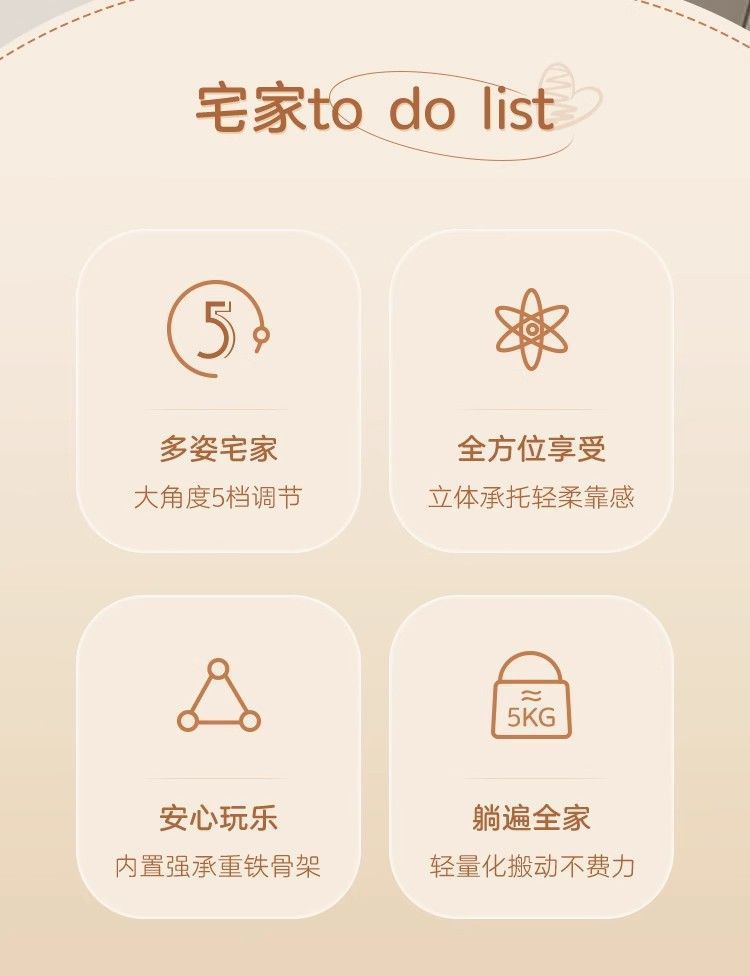 宅家to do list

5

多姿宅家
大角度5档调节

全方位享受
立体承托轻柔靠感

安心玩乐
内置强承重铁骨架

≈
5KG

躺遍全家
轻量化搬动不费力