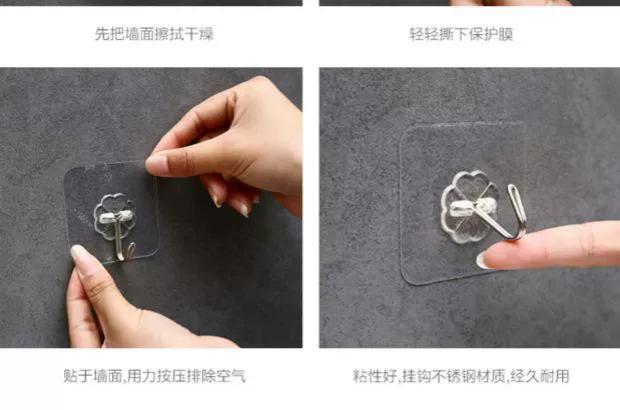 先把墙面擦拭干燥

轻轻撕下保护膜

贴于墙面,用力按压排除空气

粘性好,挂钩不锈钢材质,经久耐用