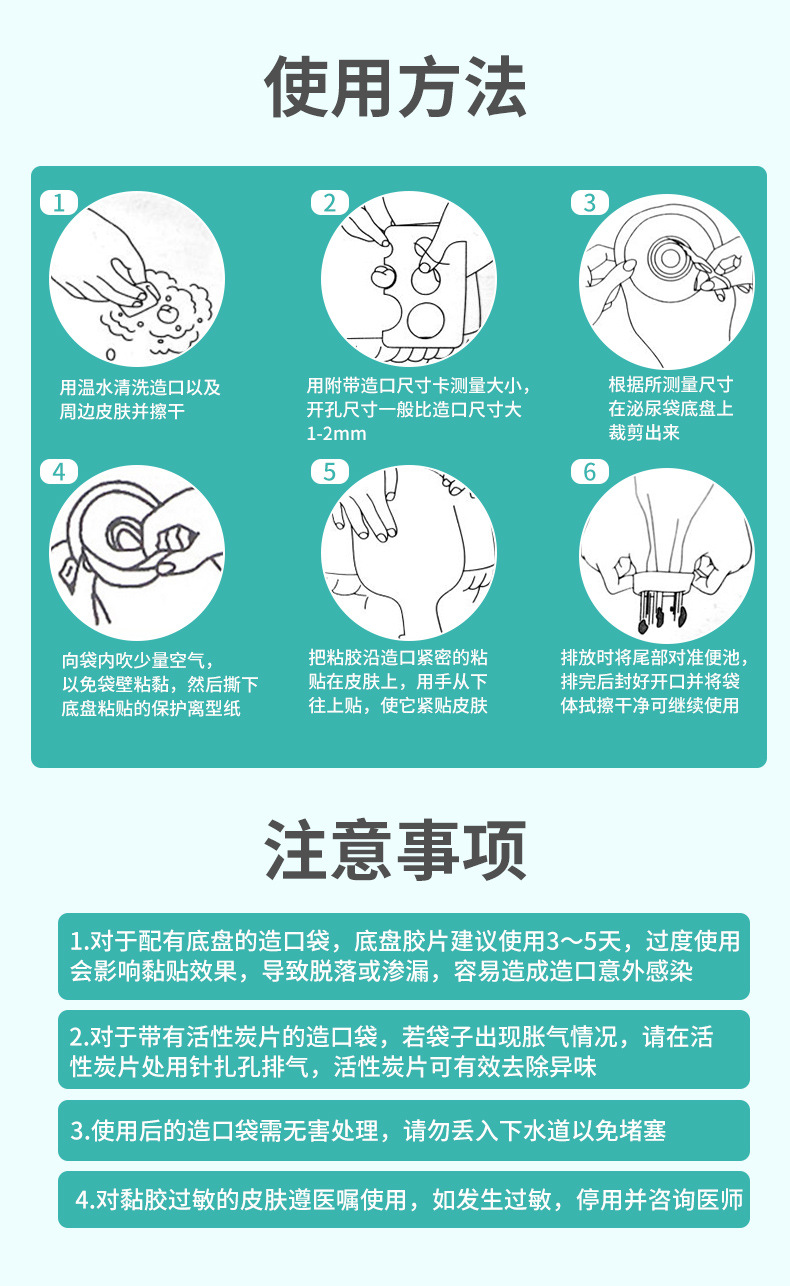 使用方法

1
用温水清洗造口以及周边皮肤并擦干

2
用附带造口尺寸卡测量大小，开孔尺寸一般比造口尺寸大1-2mm

3
根据所测量尺寸在泌尿袋底盘上裁剪出来

4
向袋内吹少量空气，以免袋壁粘黏，然后撕下底盘粘贴的保护离型纸

5
把粘胶沿造口紧密的粘贴在皮肤上，用手从下往上贴，使它紧贴皮肤

6
排放时将尾部对准便池，排完后封好开口并将袋体拭擦干净可继续使用

注意事项

1.对于配有底盘的造口袋，底盘胶片建议使用3～5天，过度使用会影响黏贴效果，导致脱落或渗漏，容易造成造口意外感染

2.对于带有活性炭片的造口袋，若袋子出现胀气情况，请在活性炭片处用针扎孔排气，活性炭片可有效去除异味

3.使用后的造口袋需无害处理，请勿丢入下水道以免堵塞

4.对黏胶过敏的皮肤遵医嘱使用，如发生过敏，停用并咨询医师