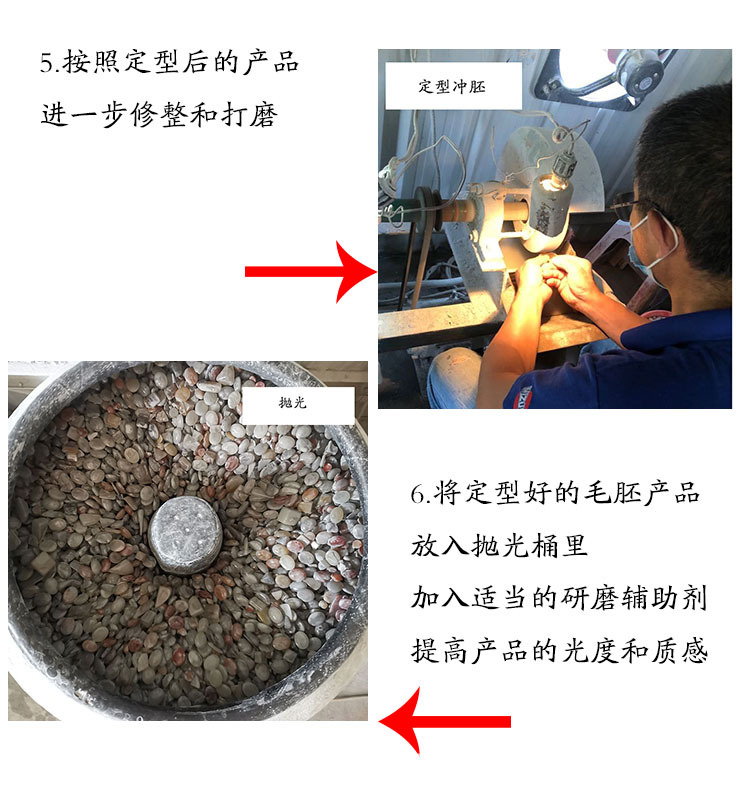 5.按照定型后的产品
进一步修整和打磨

定型冲胚

抛光

6.将定型好的毛胚产品
放入抛光桶里
加入适当的研磨辅助剂
提高产品的光度和质感