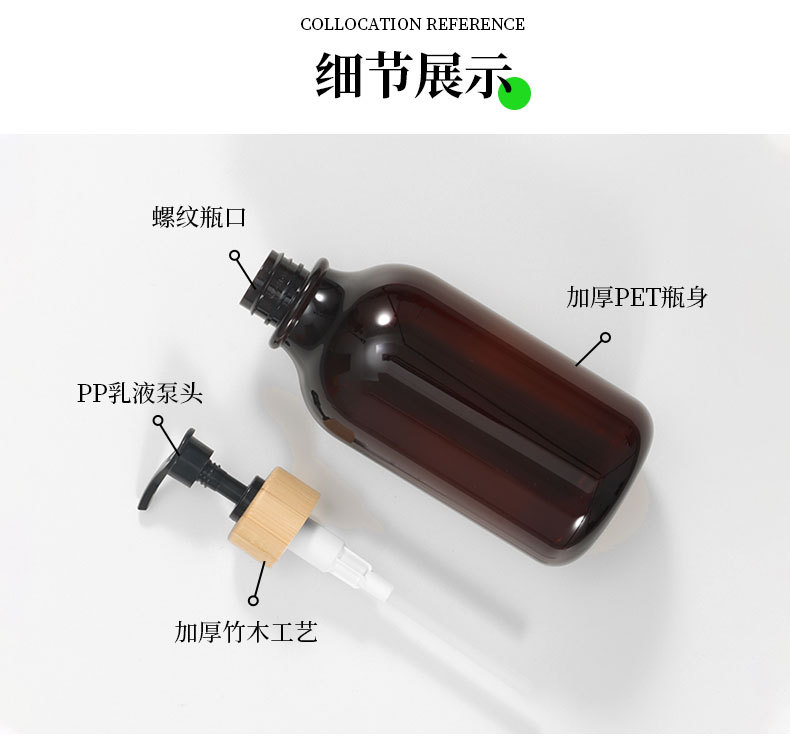 COLLOCATION REFERENCE

细节展示

螺纹瓶口

加厚PET瓶身

PP乳液泵头

加厚竹木工艺